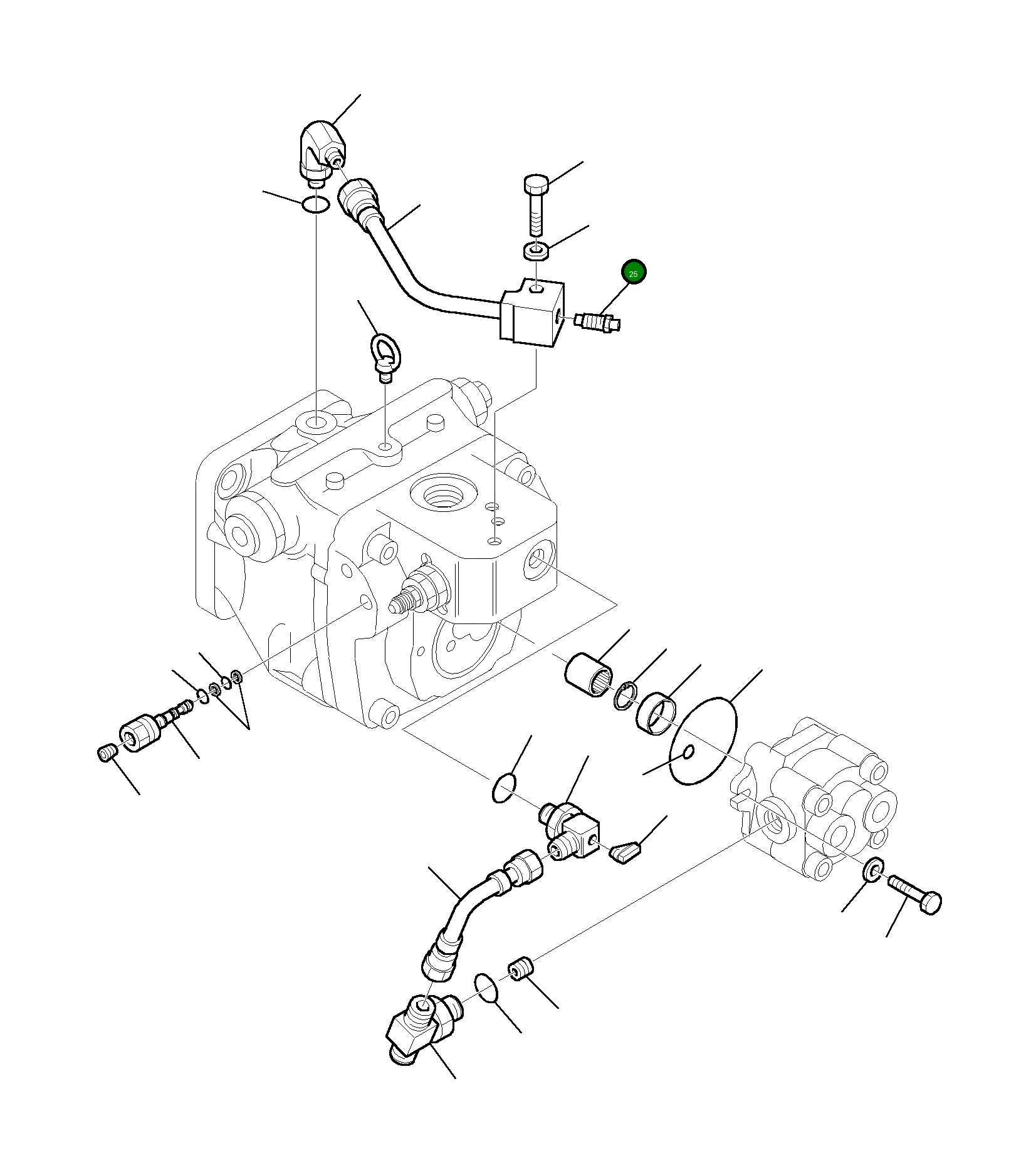 25