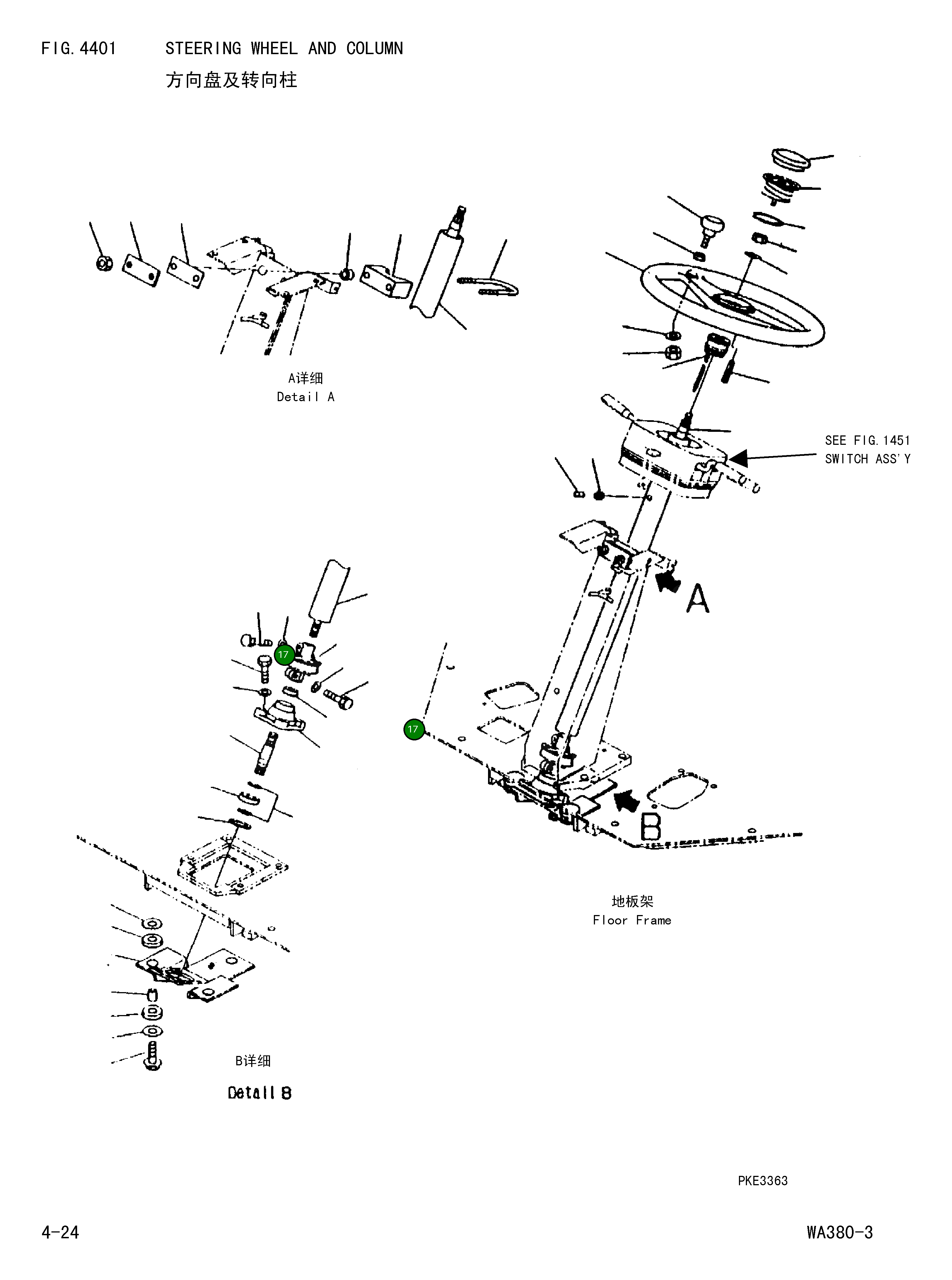 FIG. 4401 STEERING WHEEL AND COLUMN
方向盘及转向柱

A详细
Detail A

SEE FIG. 1451
SWITCH ASS'Y

A

17

17

B

地板架
Floor Frame

B详细
Detail B

PKE3363

4-24

WA380-3