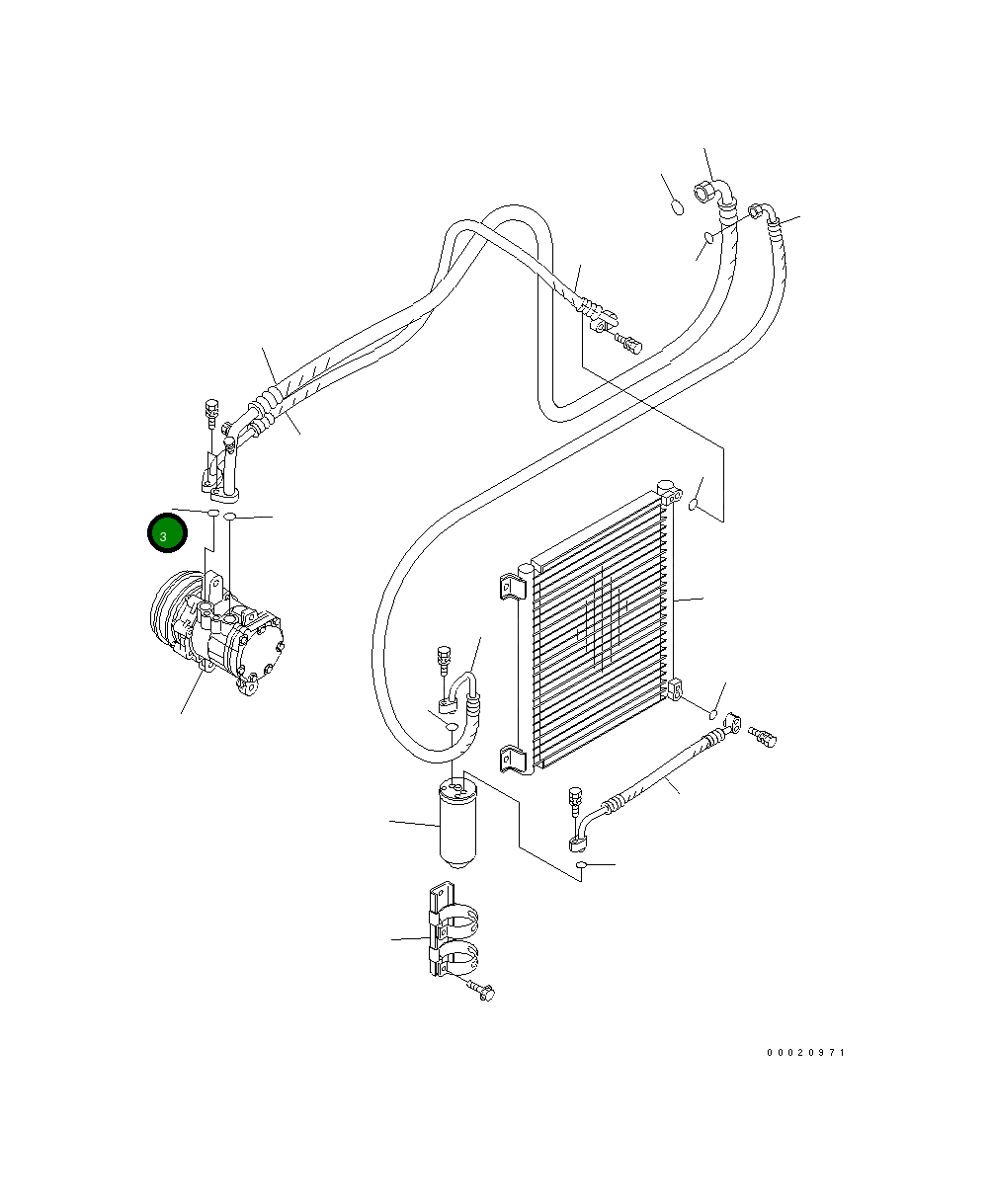 3

00020971