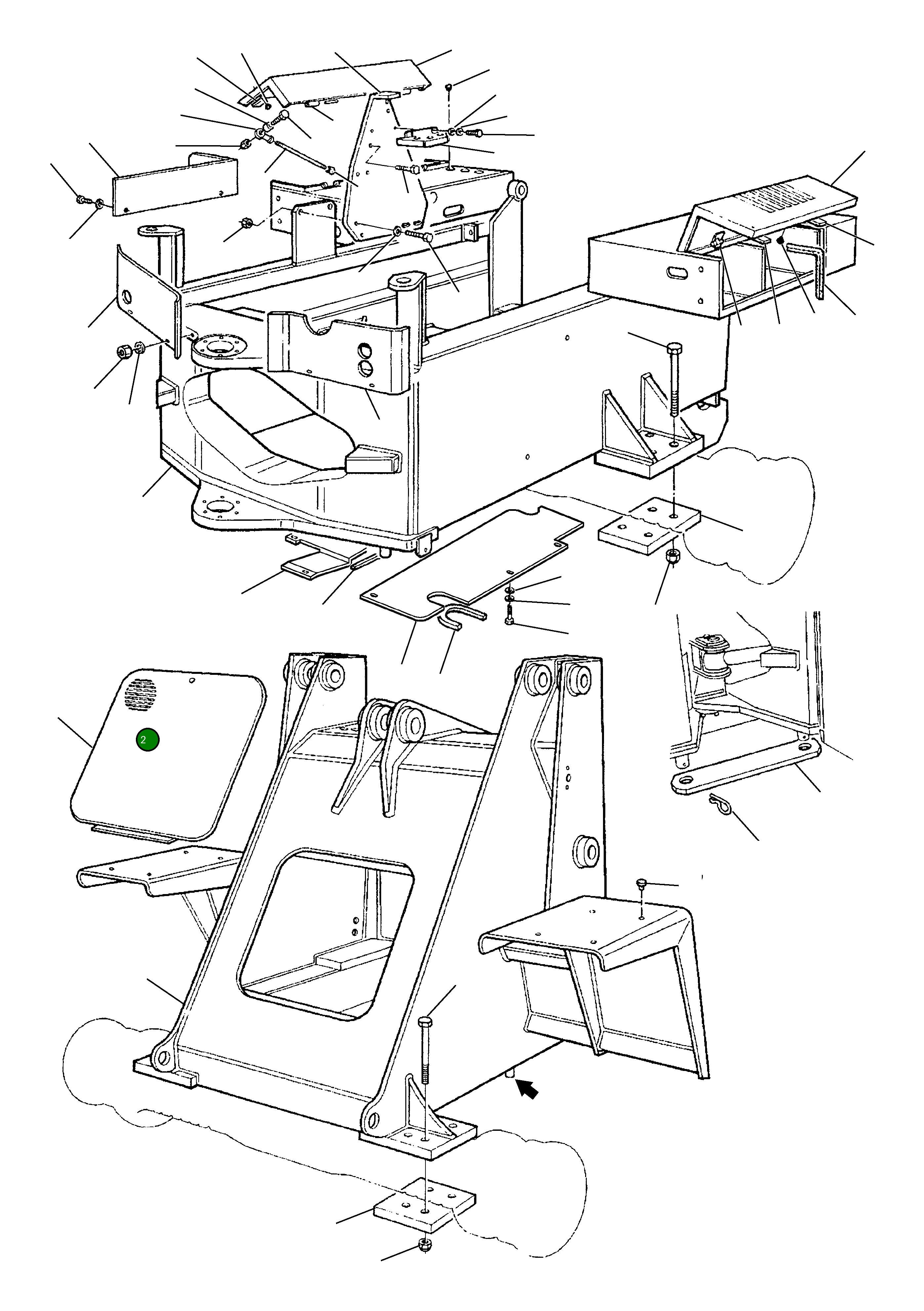 2