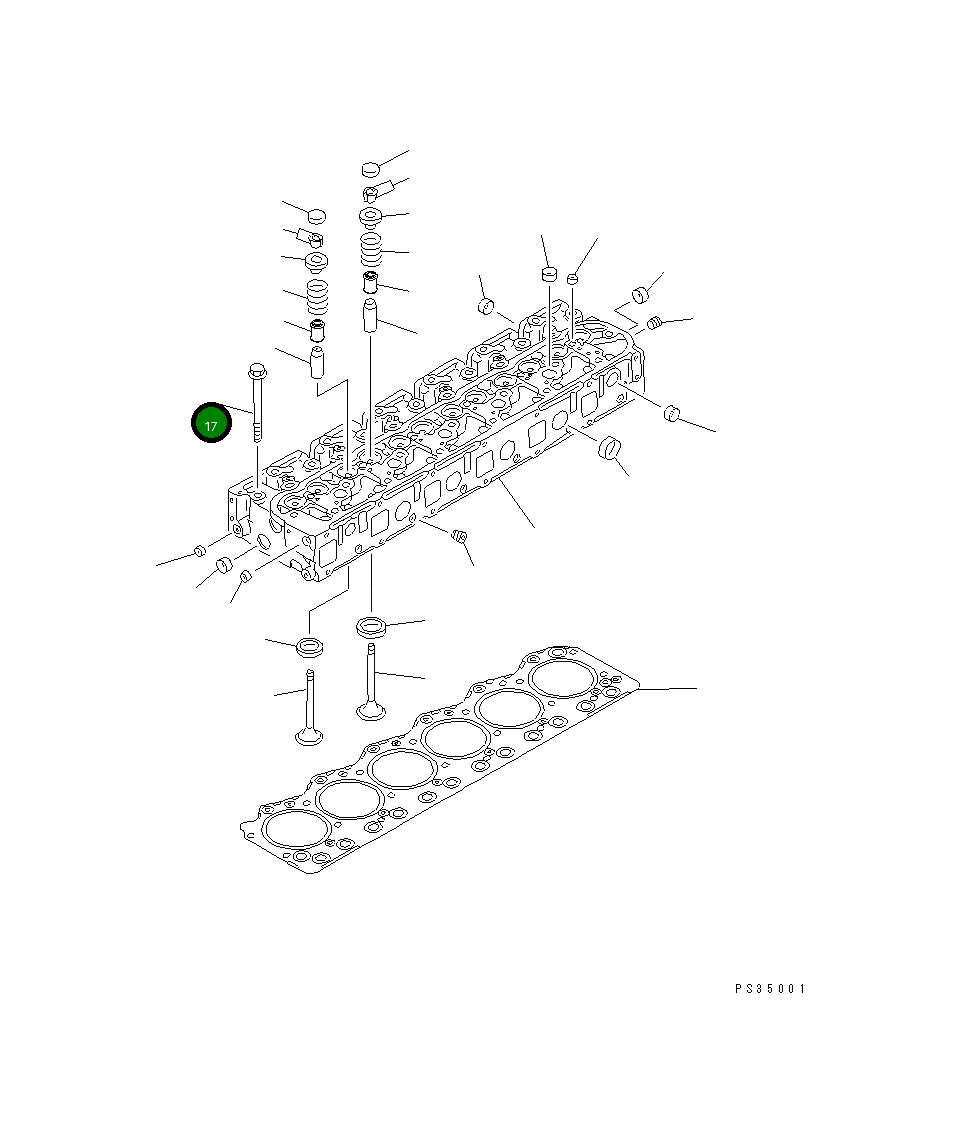 17

PS35001