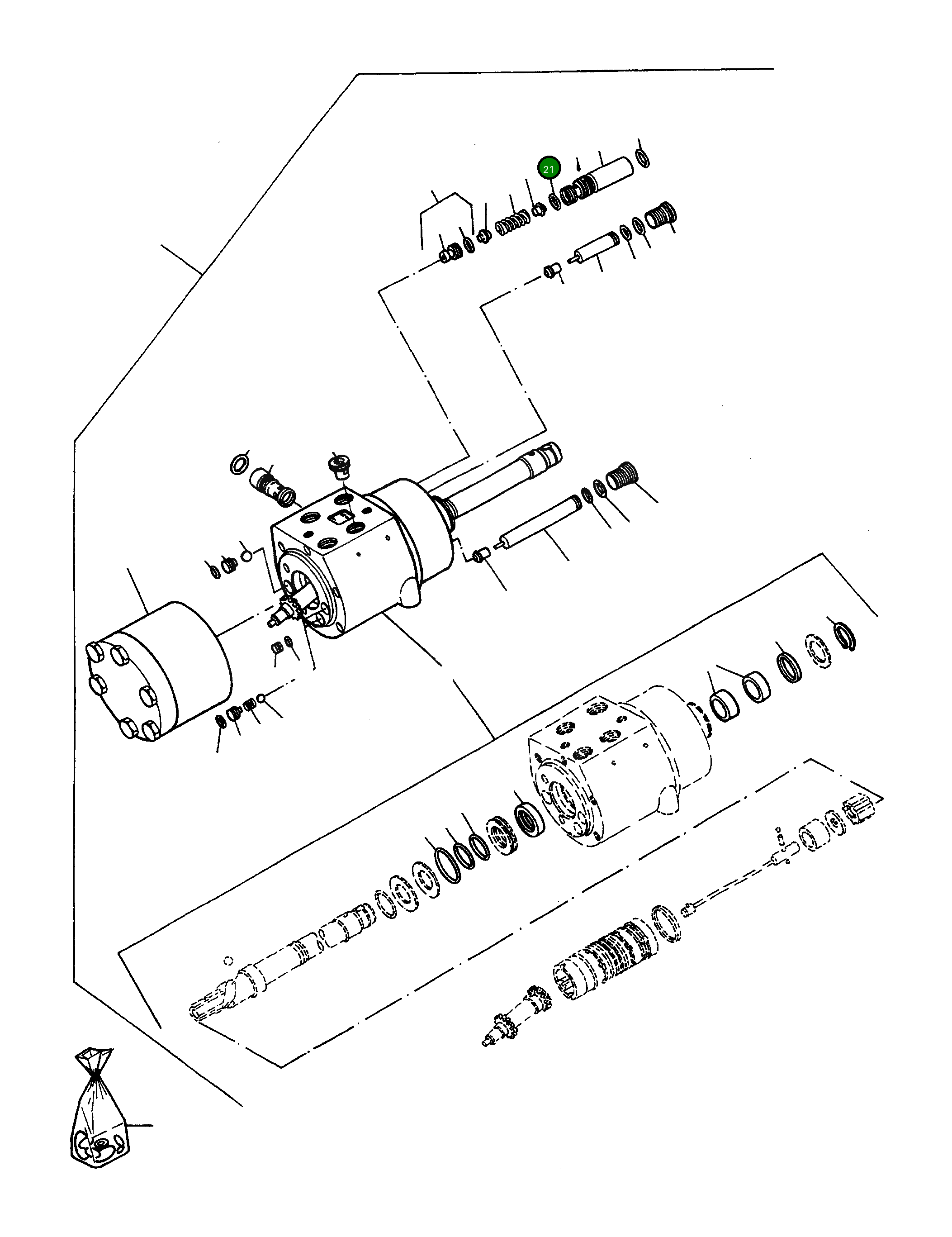 21