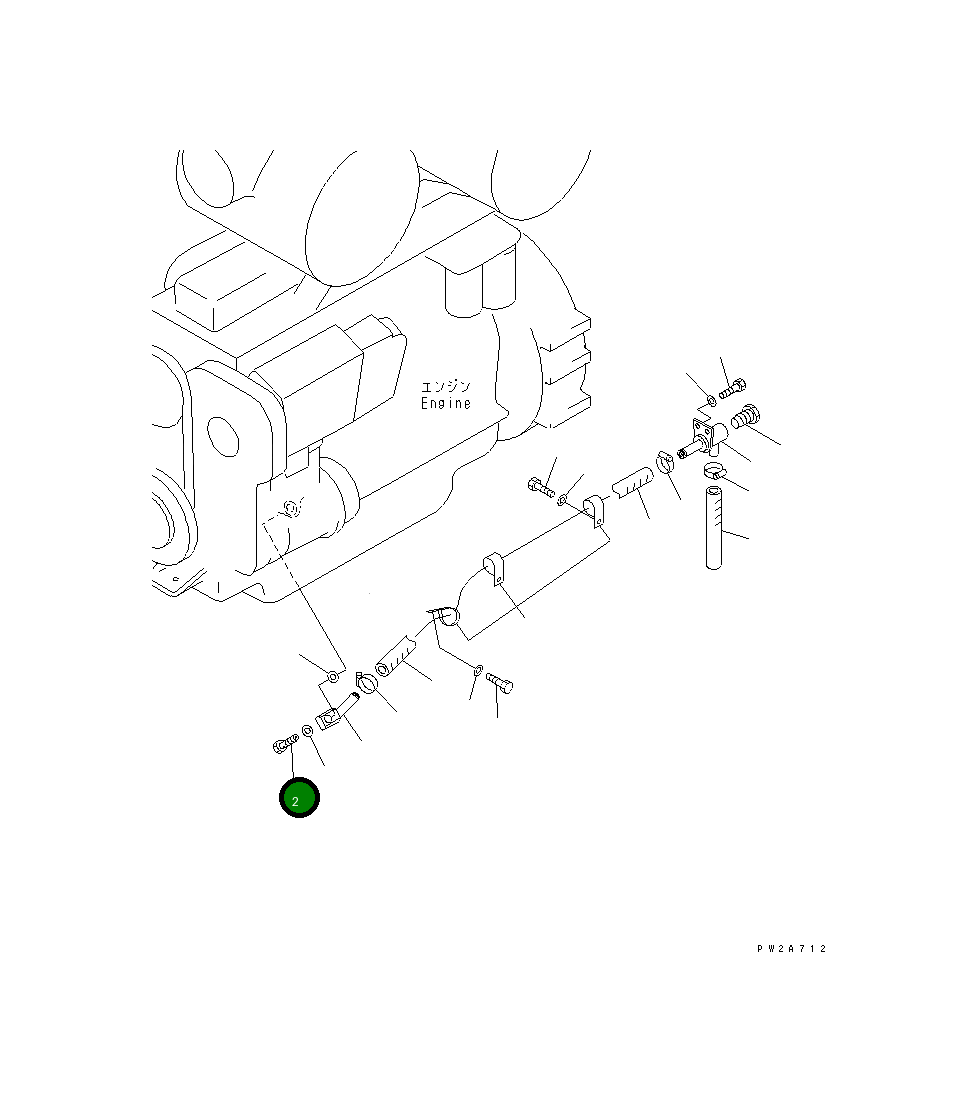 エンジン
Engine

2

PW2A712