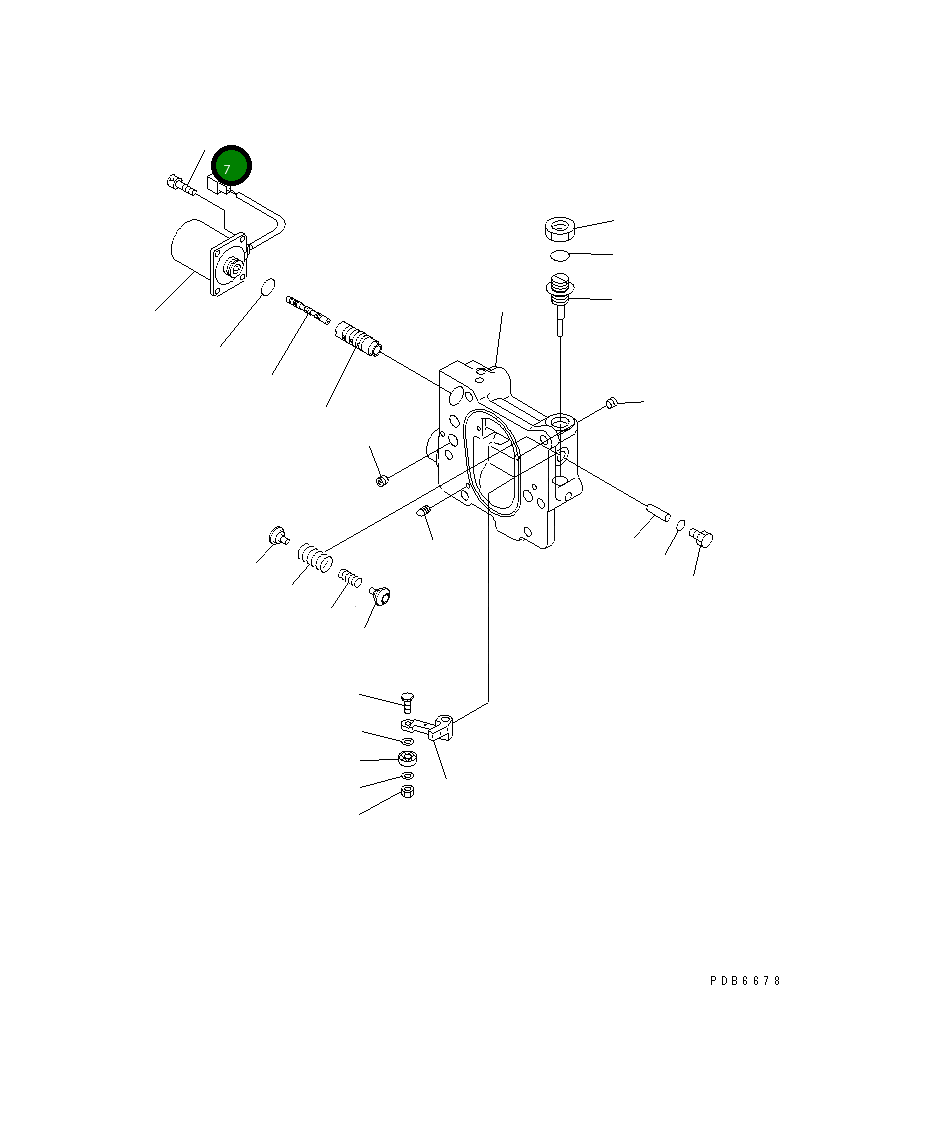 7

PDB6678