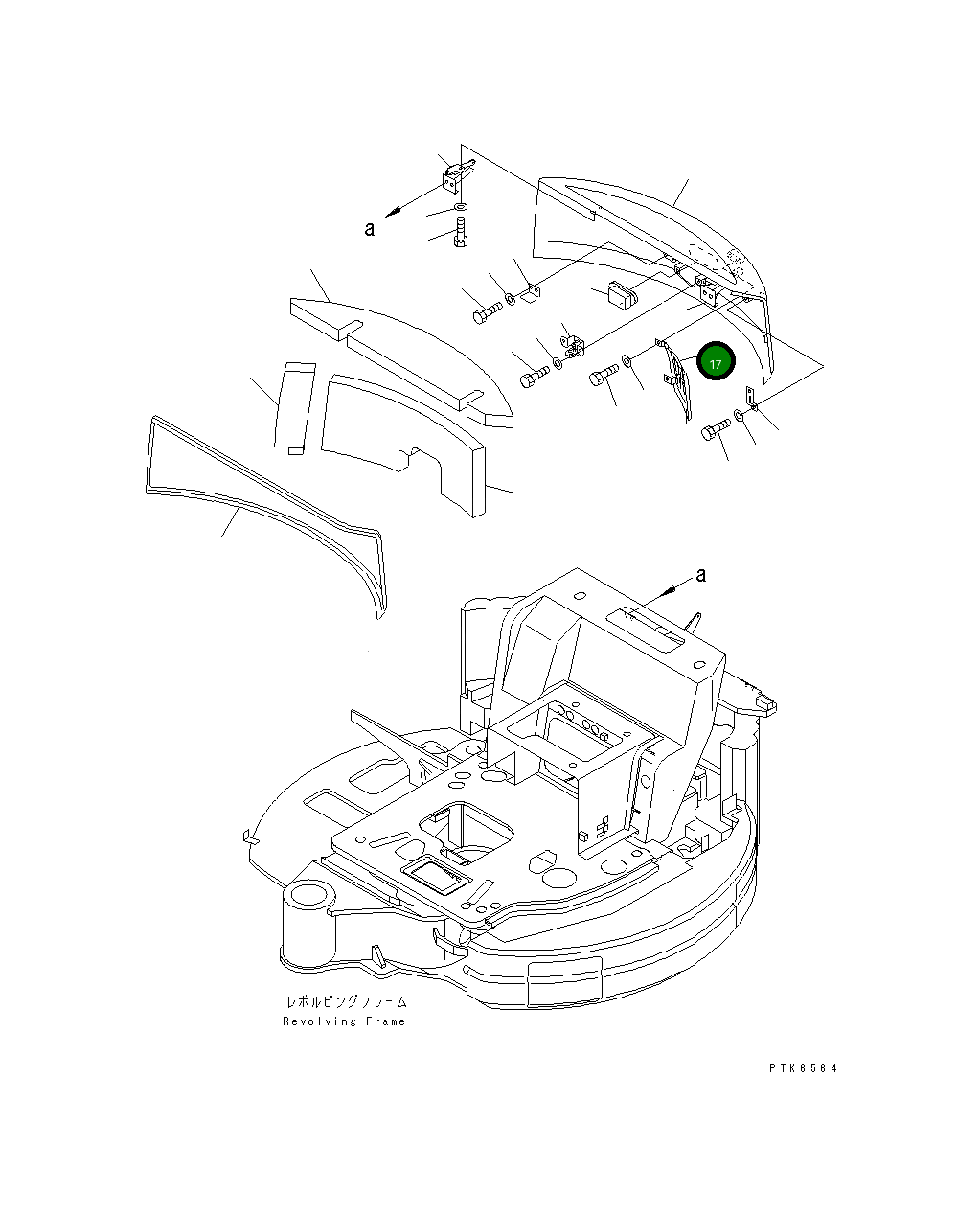 a

17

a

レボルビングフレーム
Revolving Frame

PTK6564