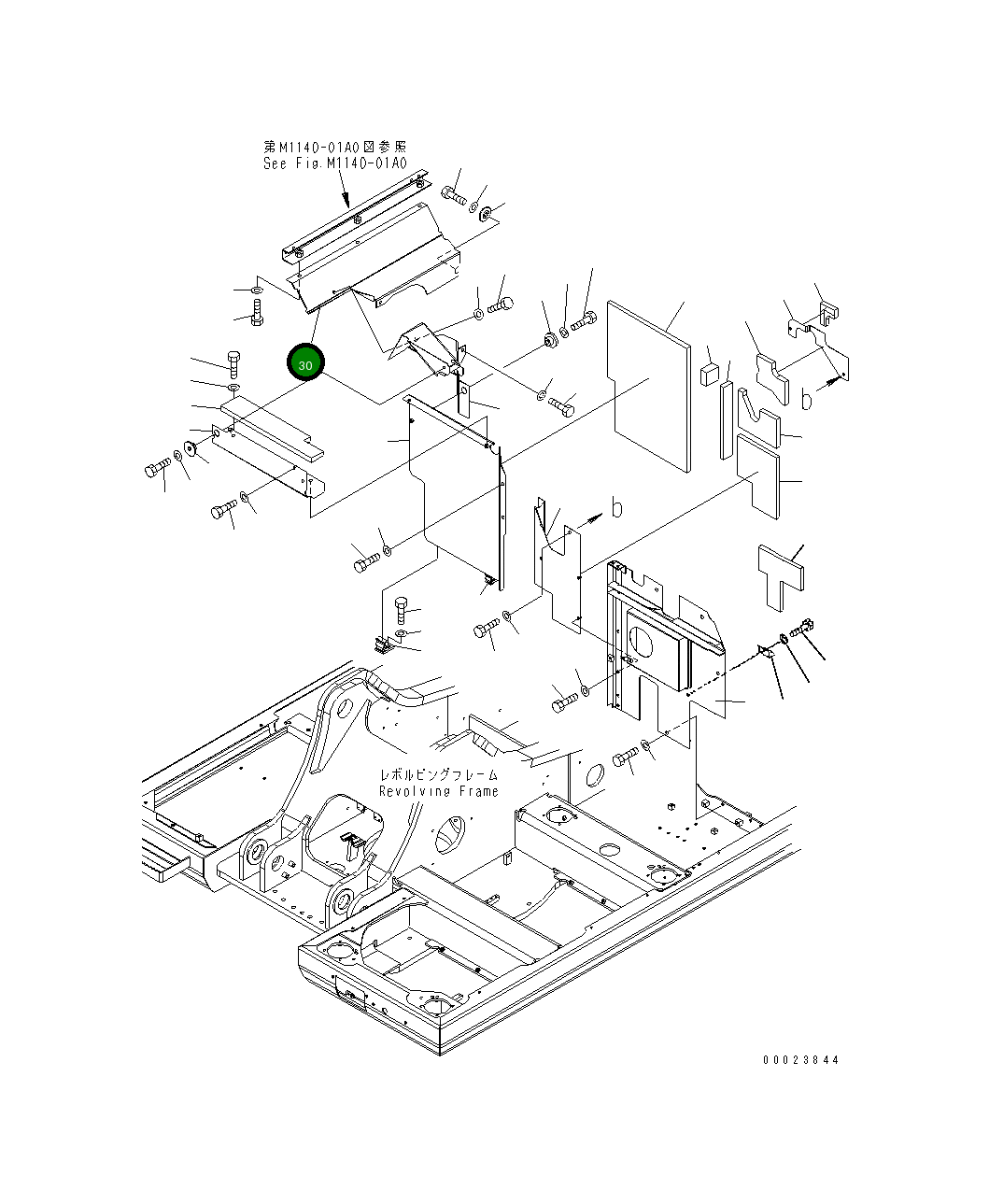 第M1140-01A0図参照
See Fig.M1140-01A0

30

b

b

レボルビングフレーム
Revolving Frame

00023844