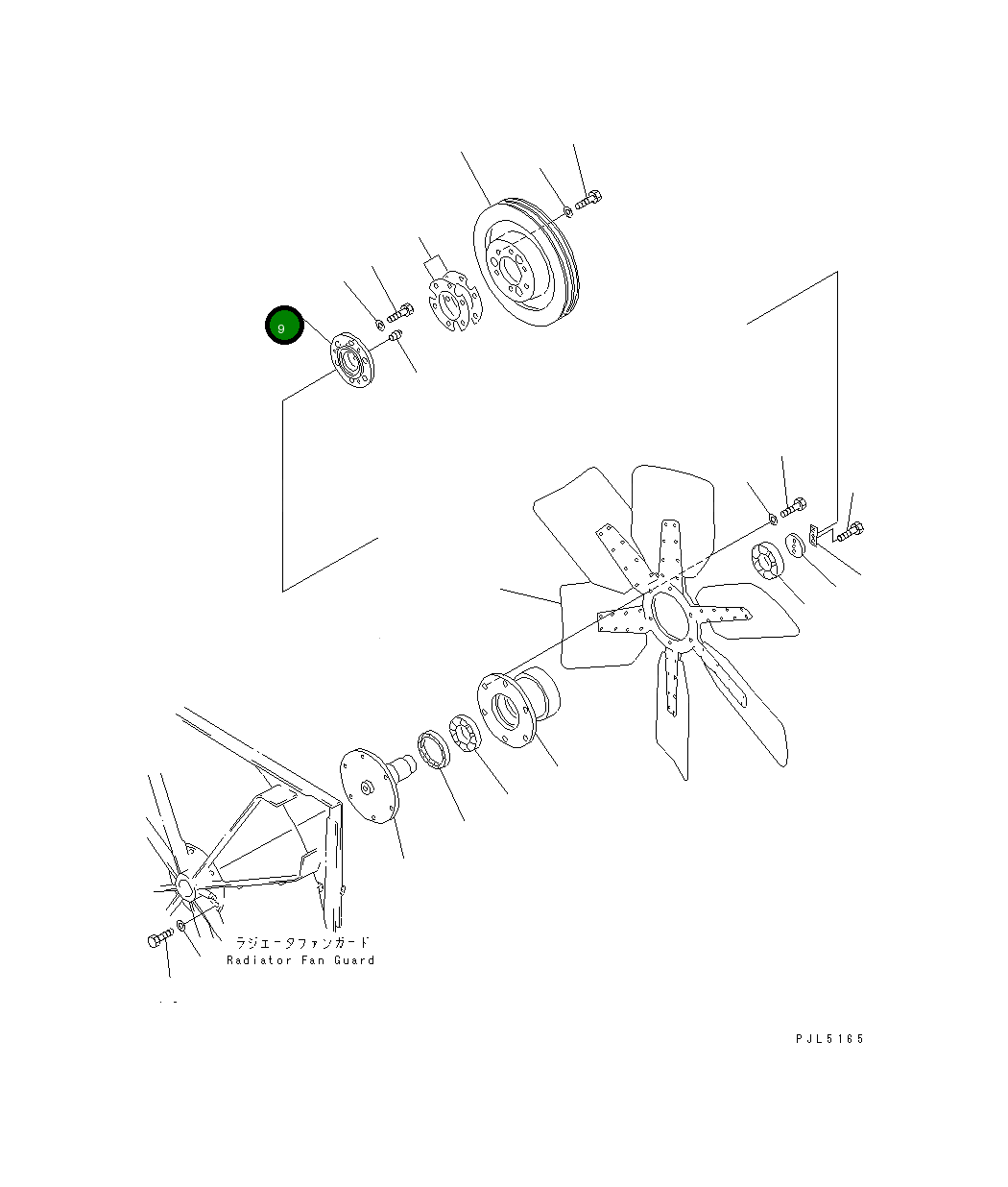 9

ラジエータファンガード
Radiator Fan Guard

PJL5165