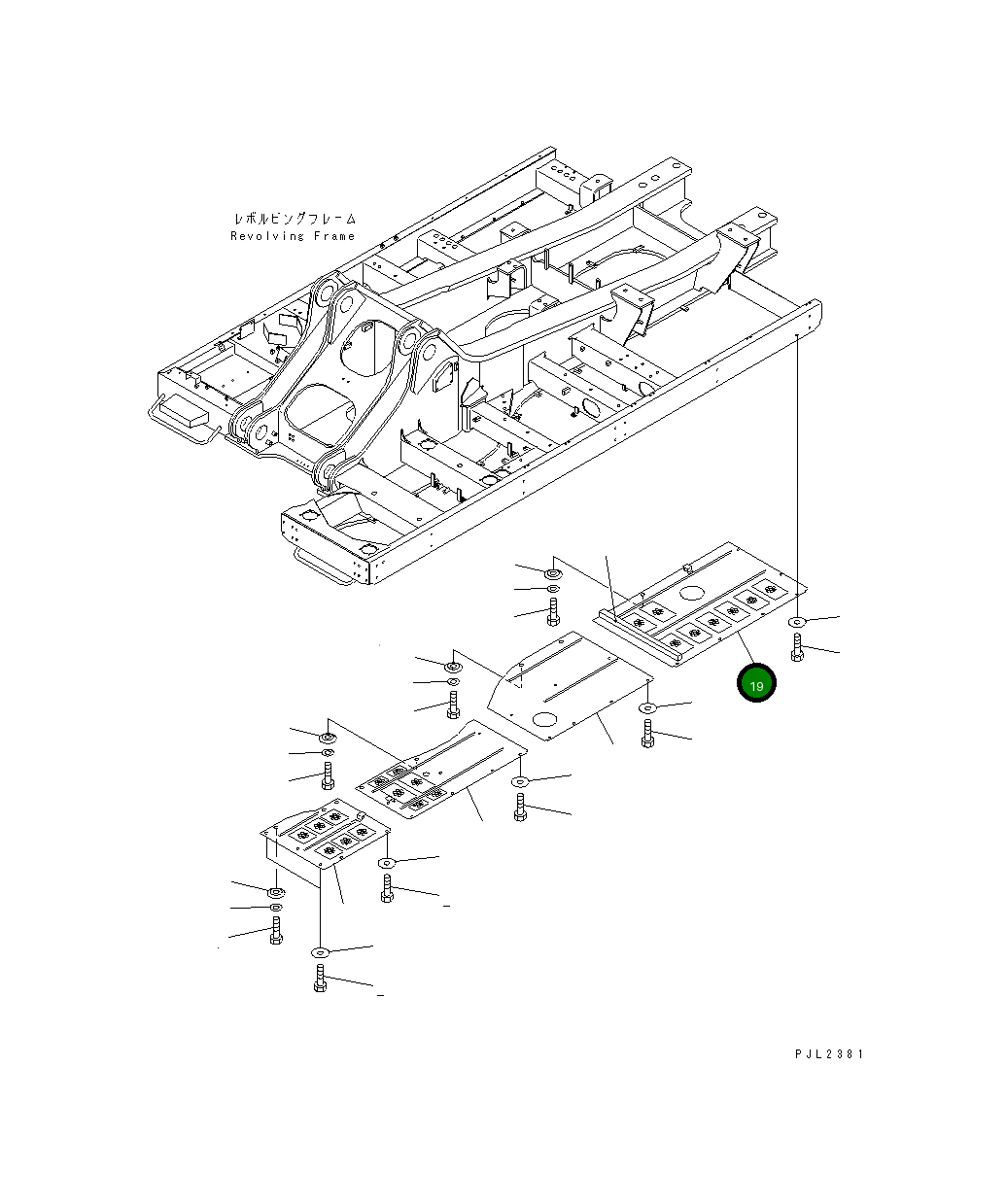 レボルビングフレーム
Revolving Frame

19

PJL2381