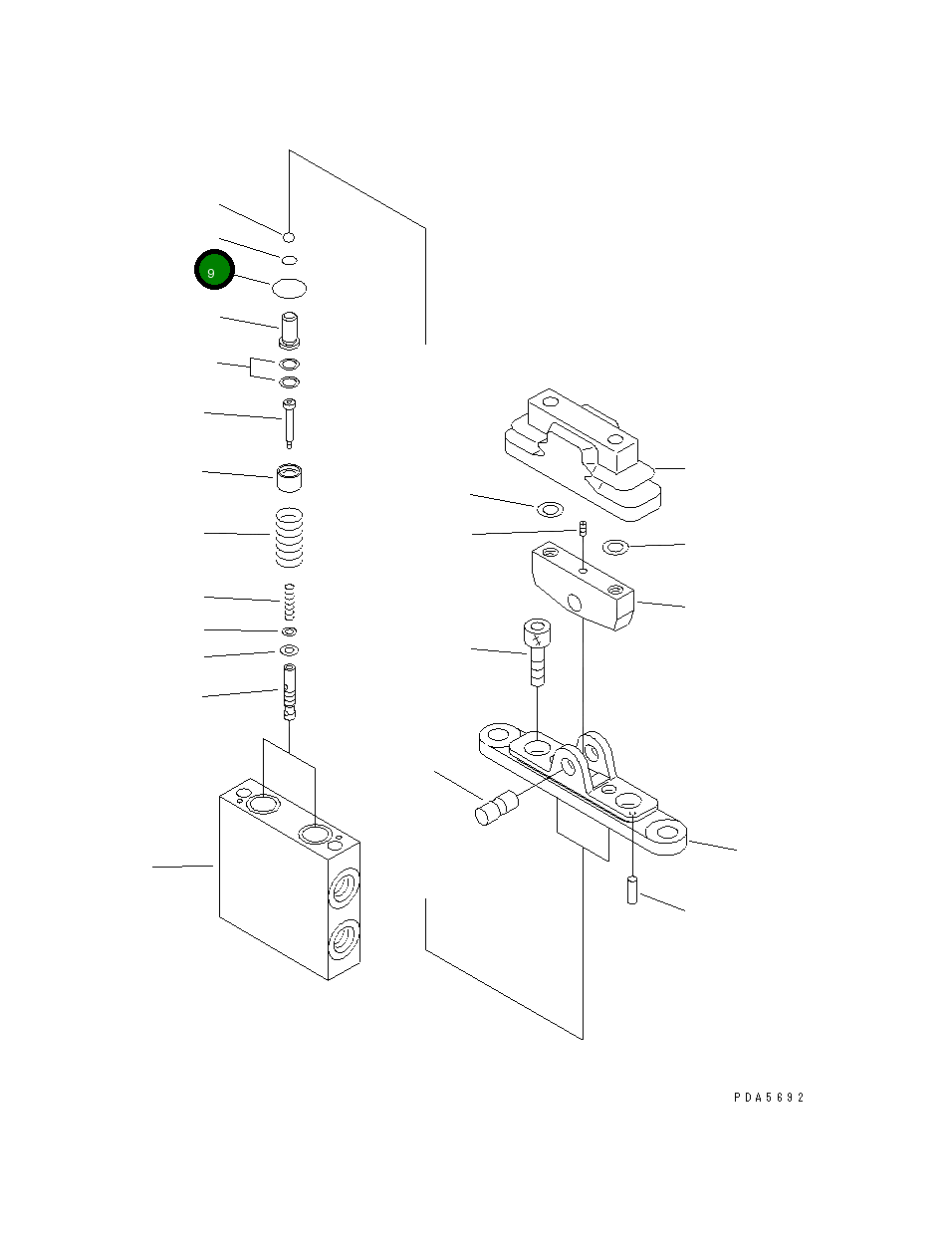 9

PDA5692