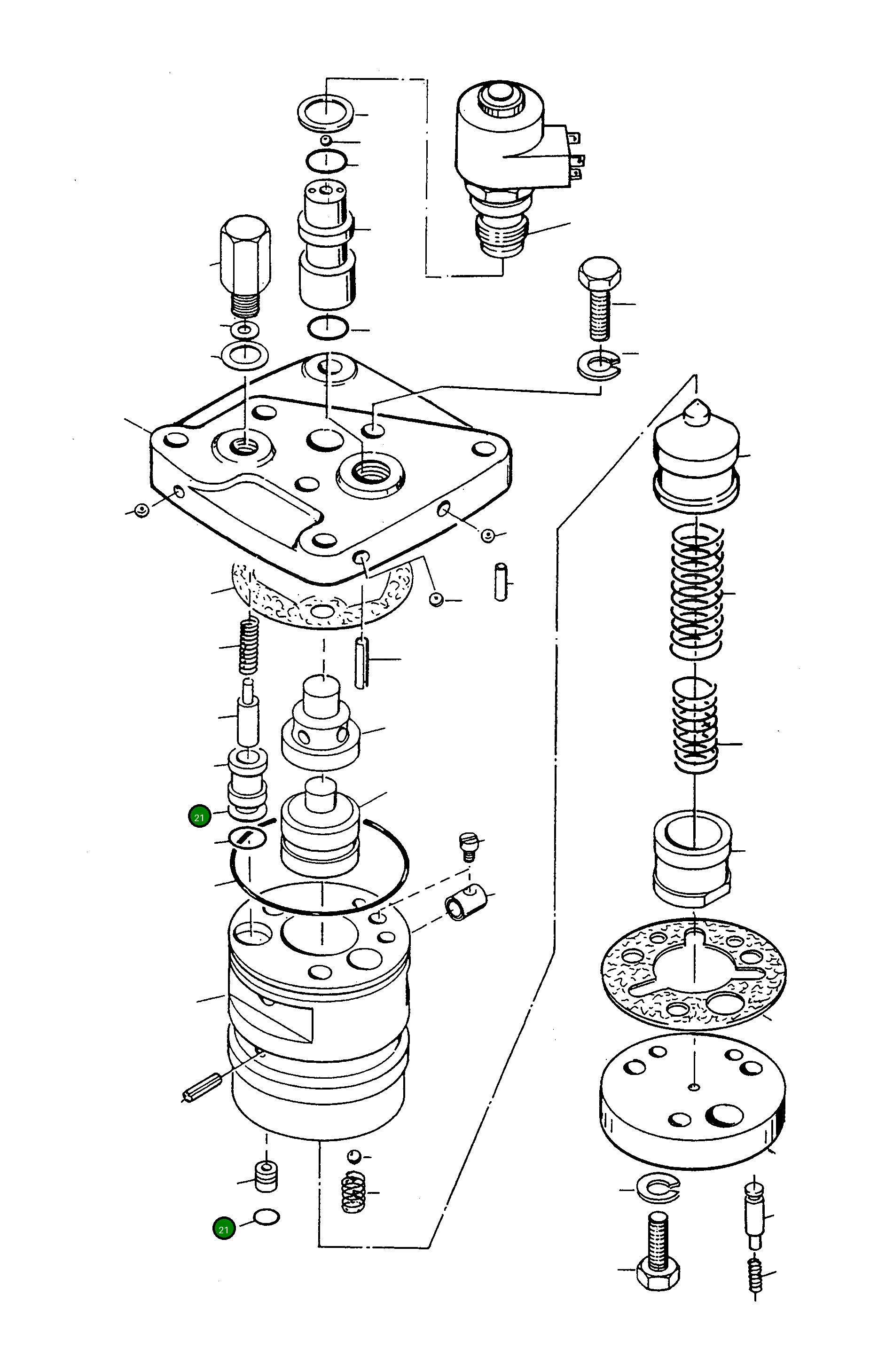 21

21