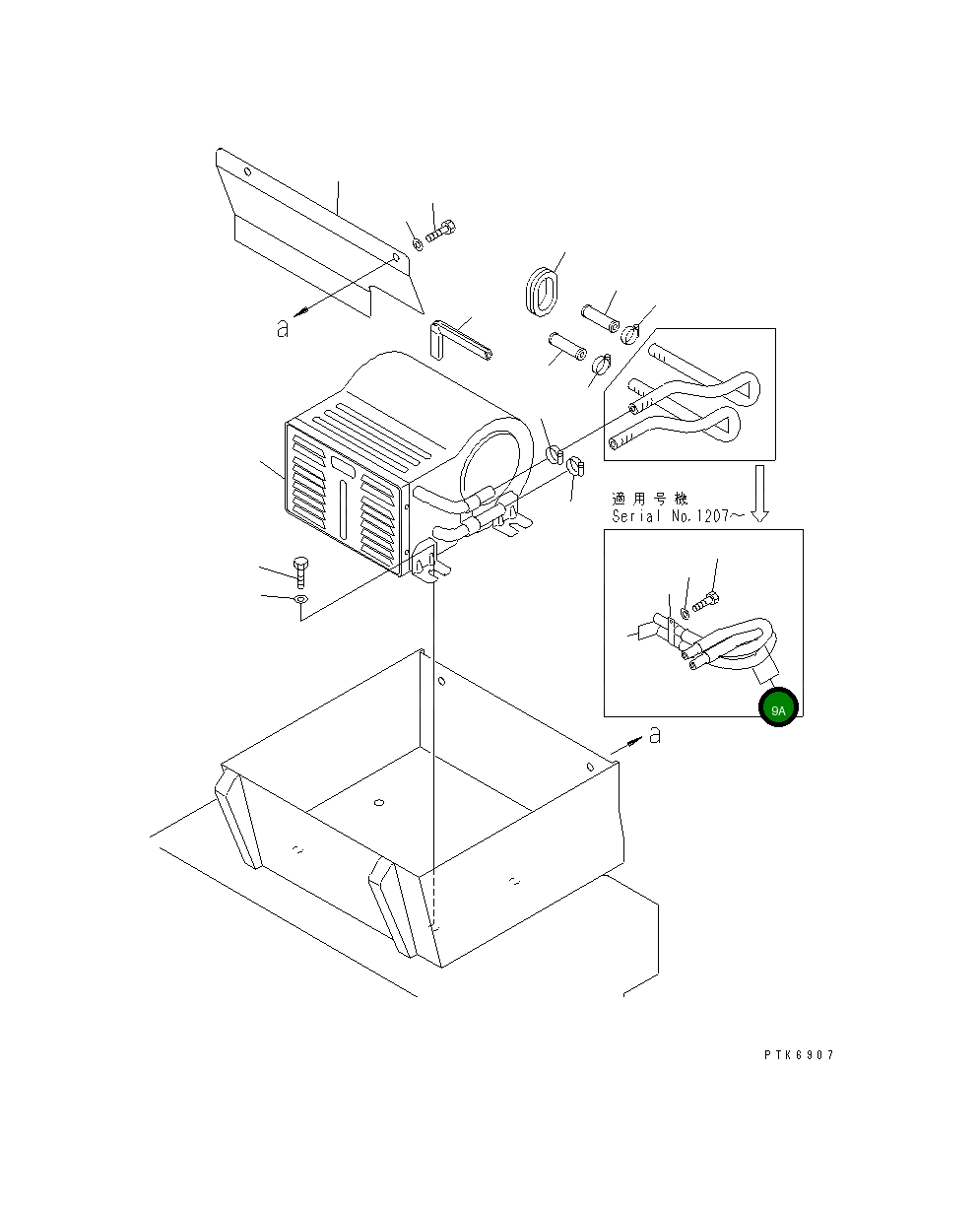 a

適用号機
Serial No.1207~

9A

a

PTK6907