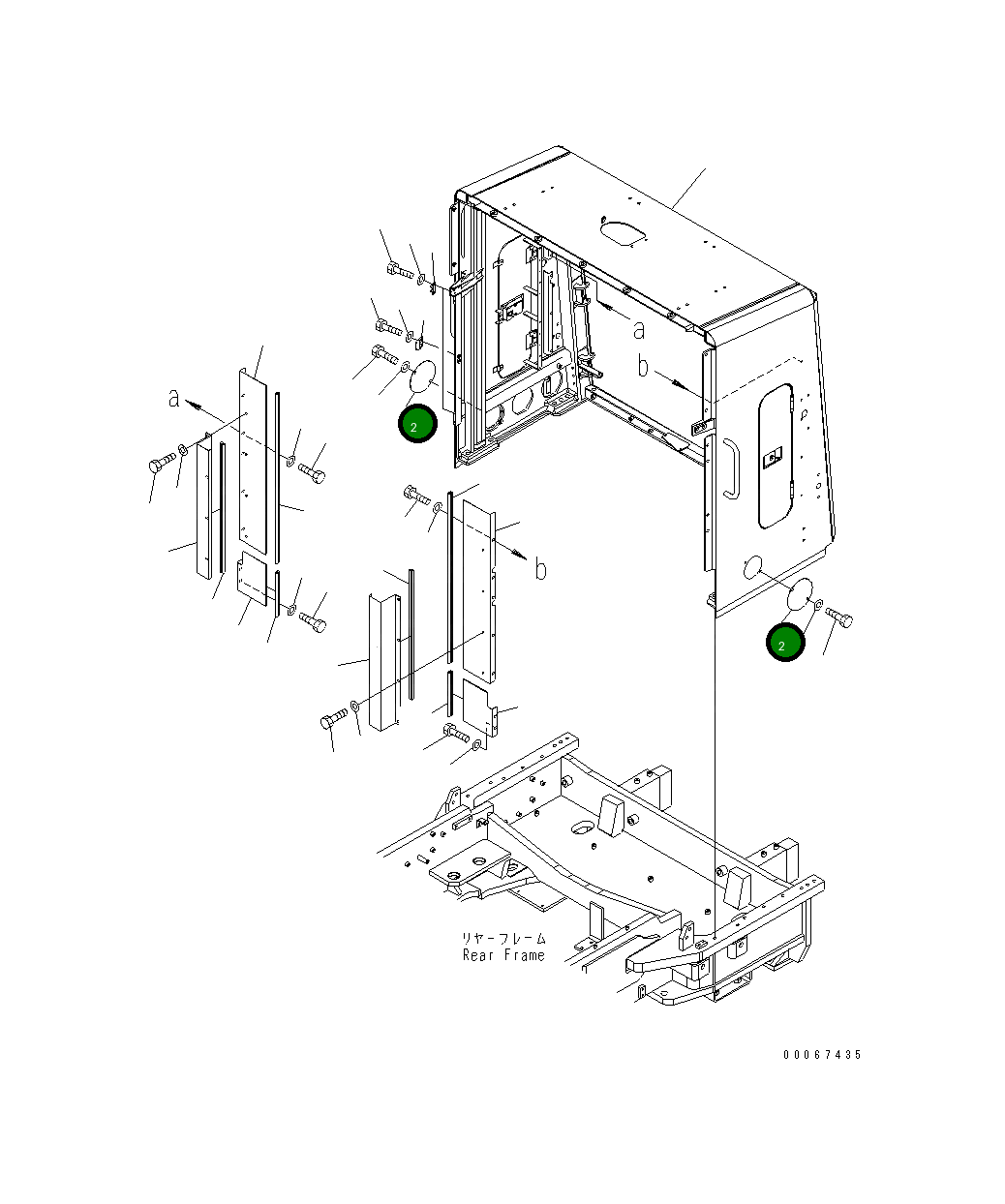 a
b
a
2
b
2
リヤーフレーム
Rear Frame
00067435