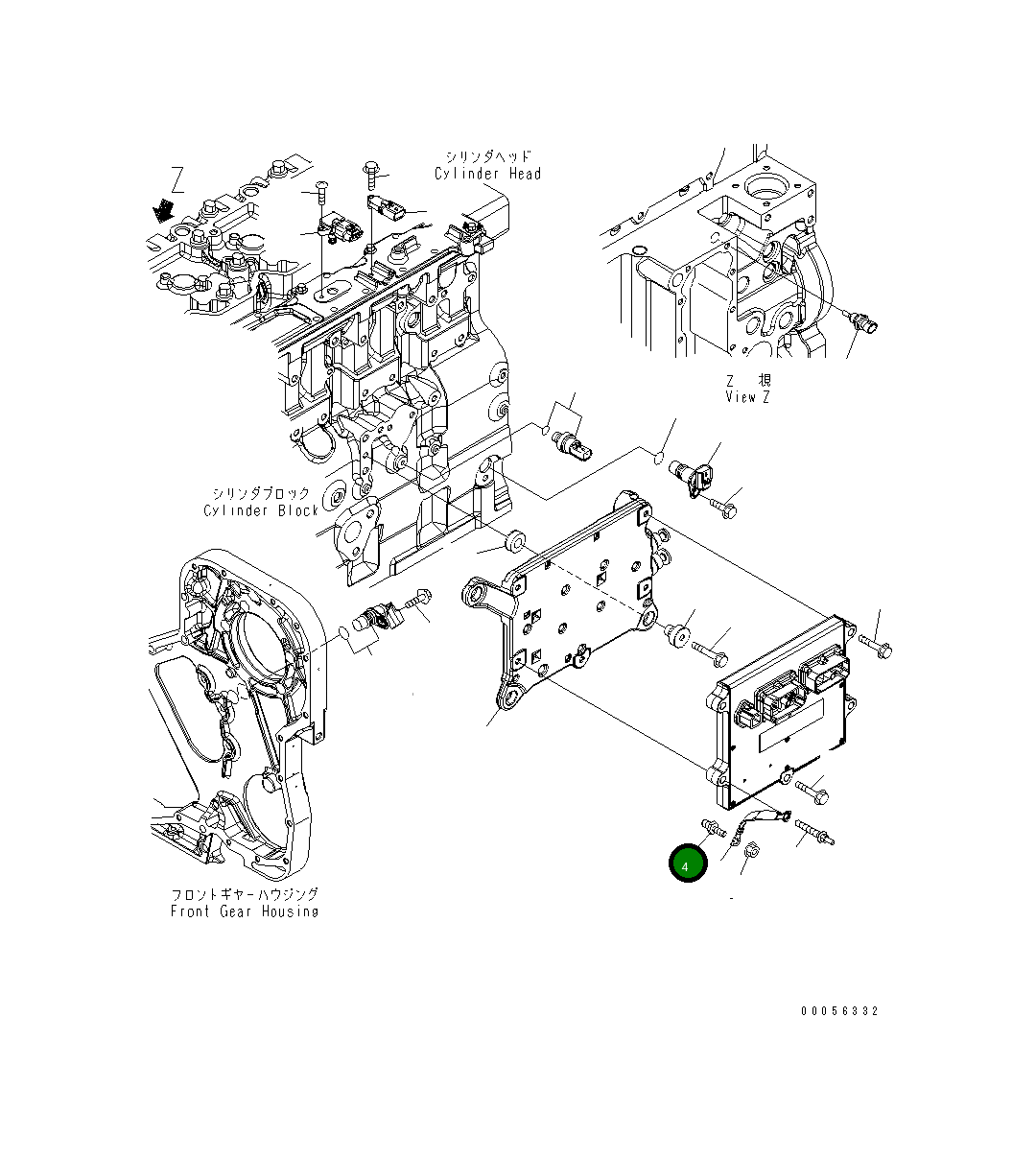 Z

シリンダヘッド
Cylinder Head

Z 視
View Z

シリンダブロック
Cylinder Block

フロントギヤーハウジング
Front Gear Housing

4

00056332