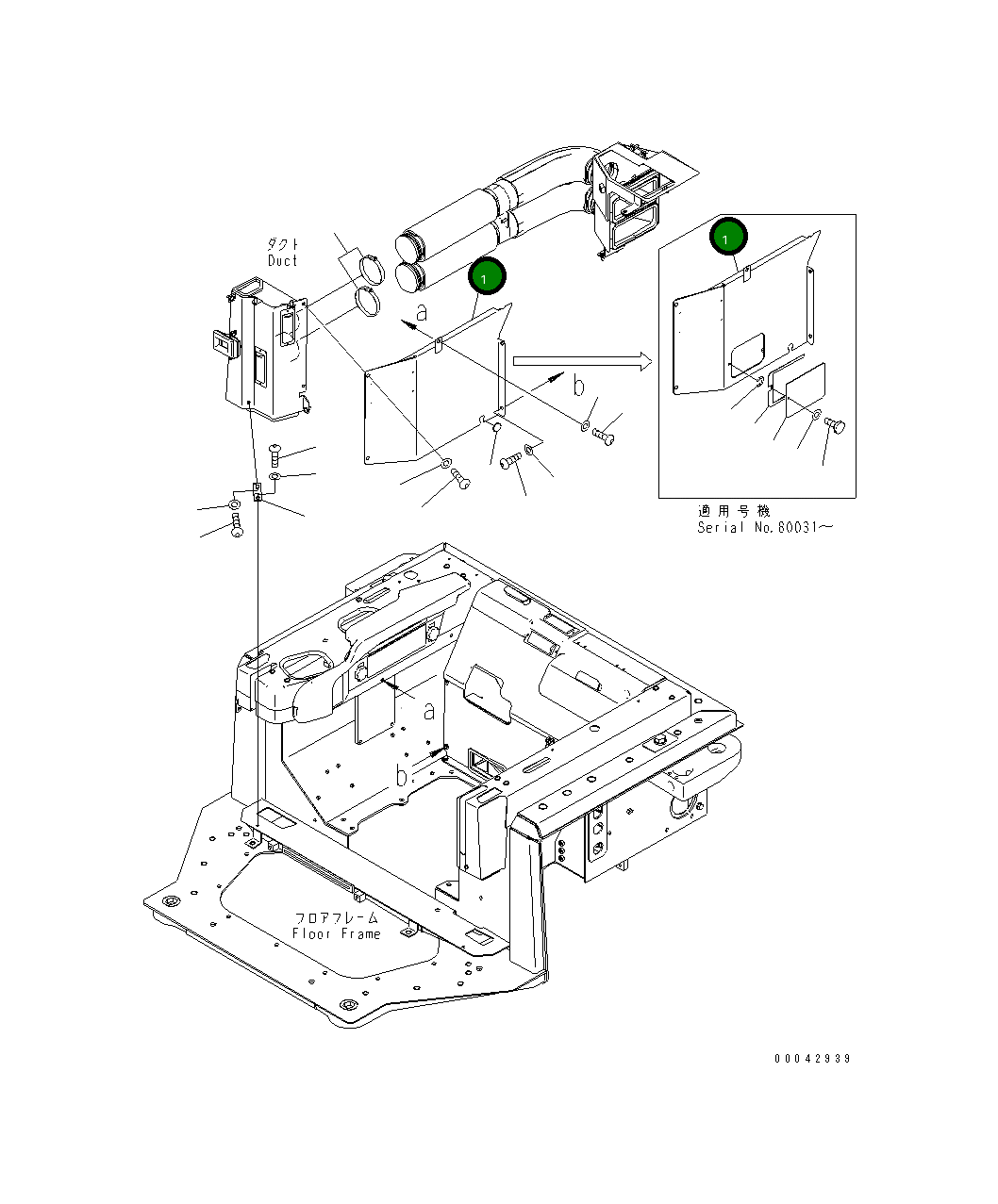 ダクト
Duct

1

a

b

1

適用号機
Serial No.60031～

a

b

フロアフレーム
Floor Frame

00042939