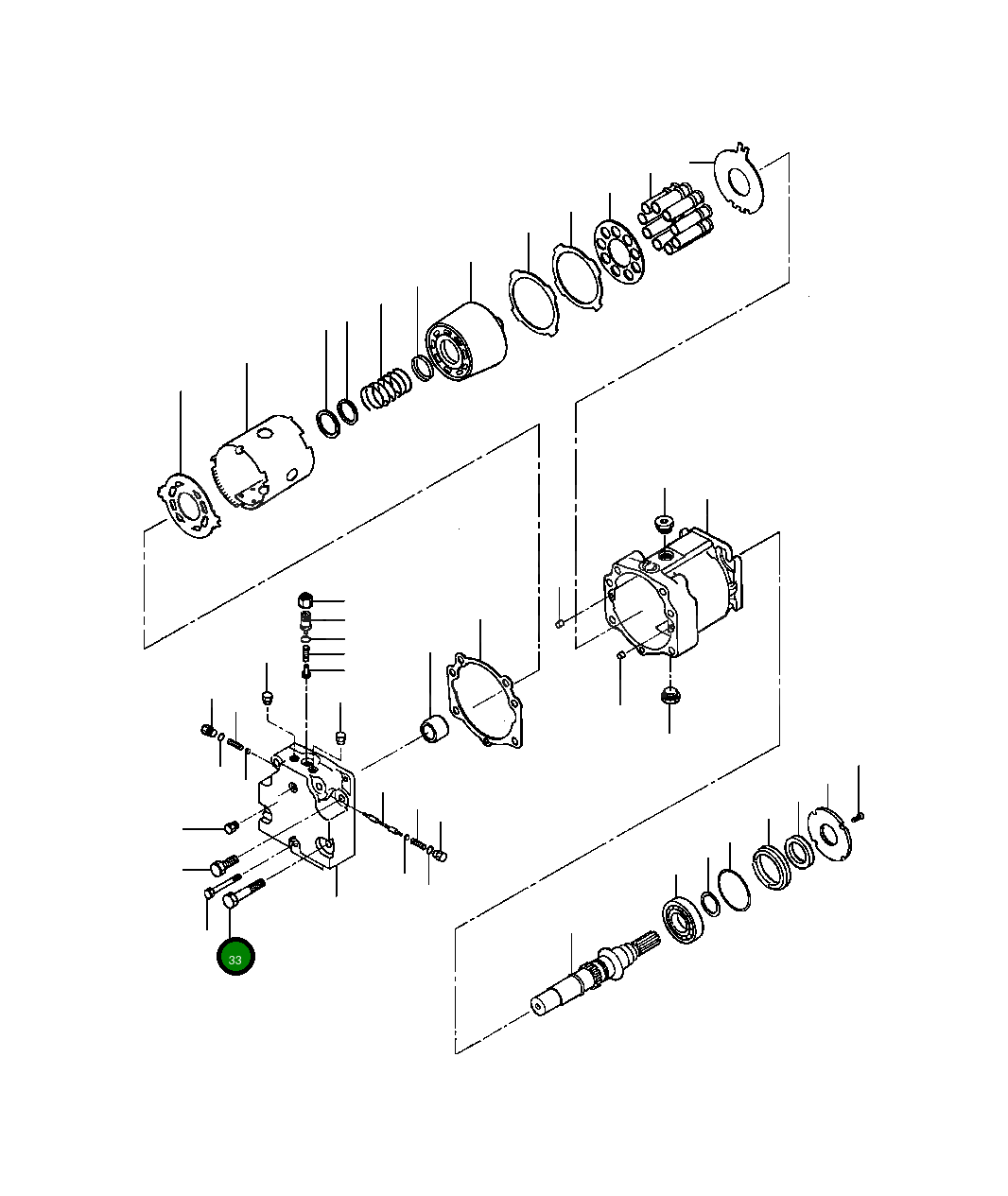 33