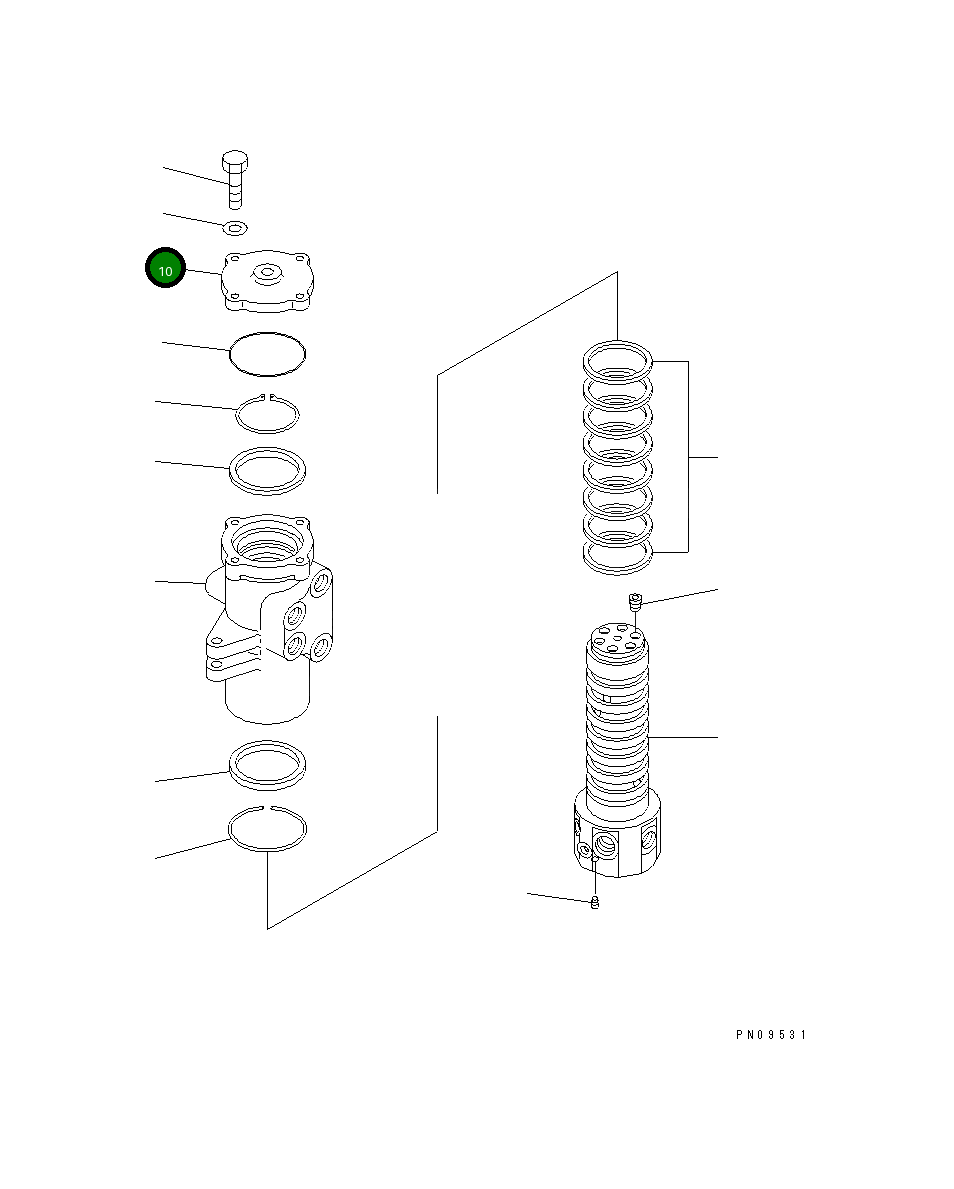 10

PN09531