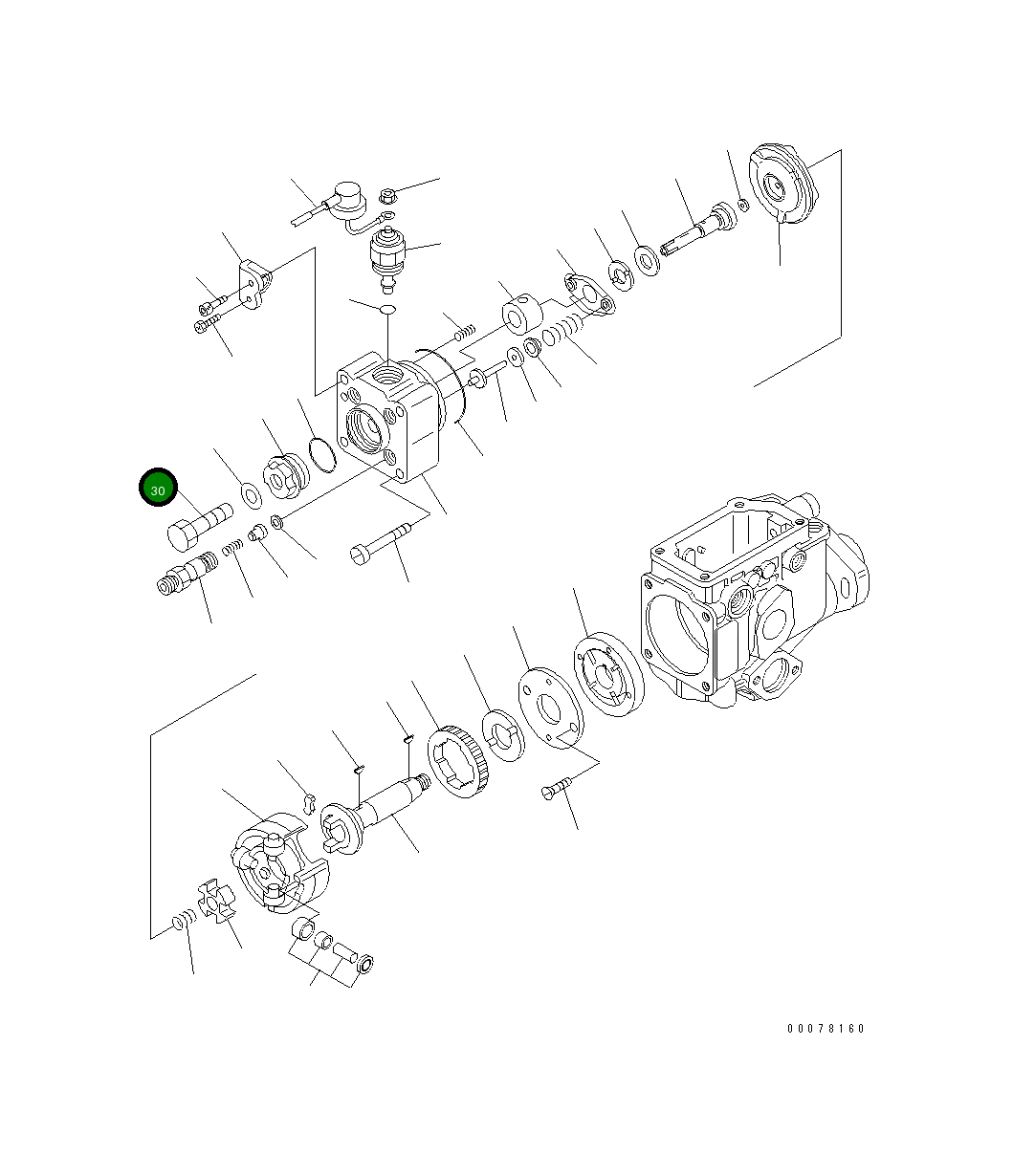 30

00078160