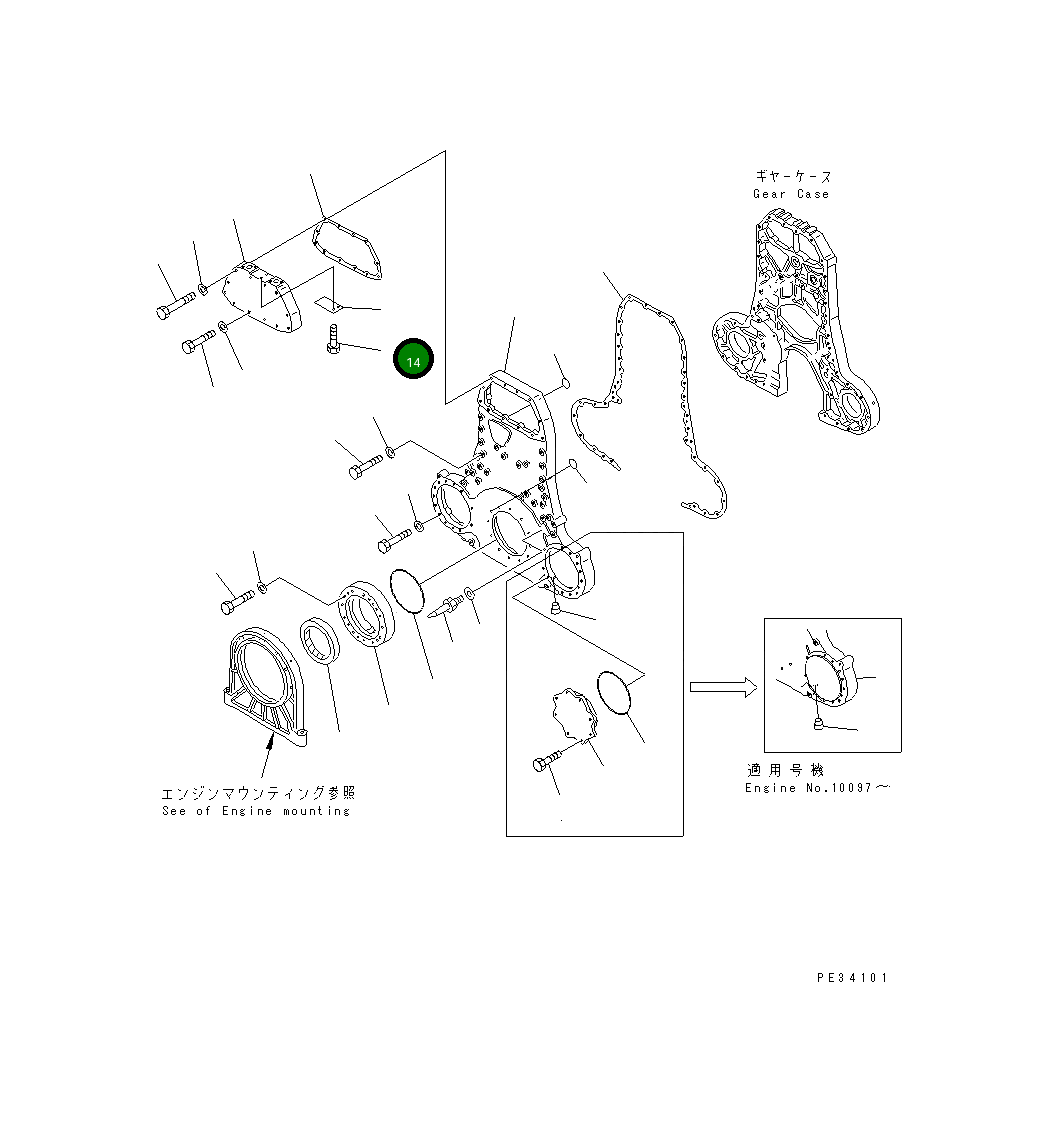 ギヤーケース
Gear Case

14

エンジンマウンティング参照
See of Engine mounting

適用号機
Engine No.10097～

PE34101