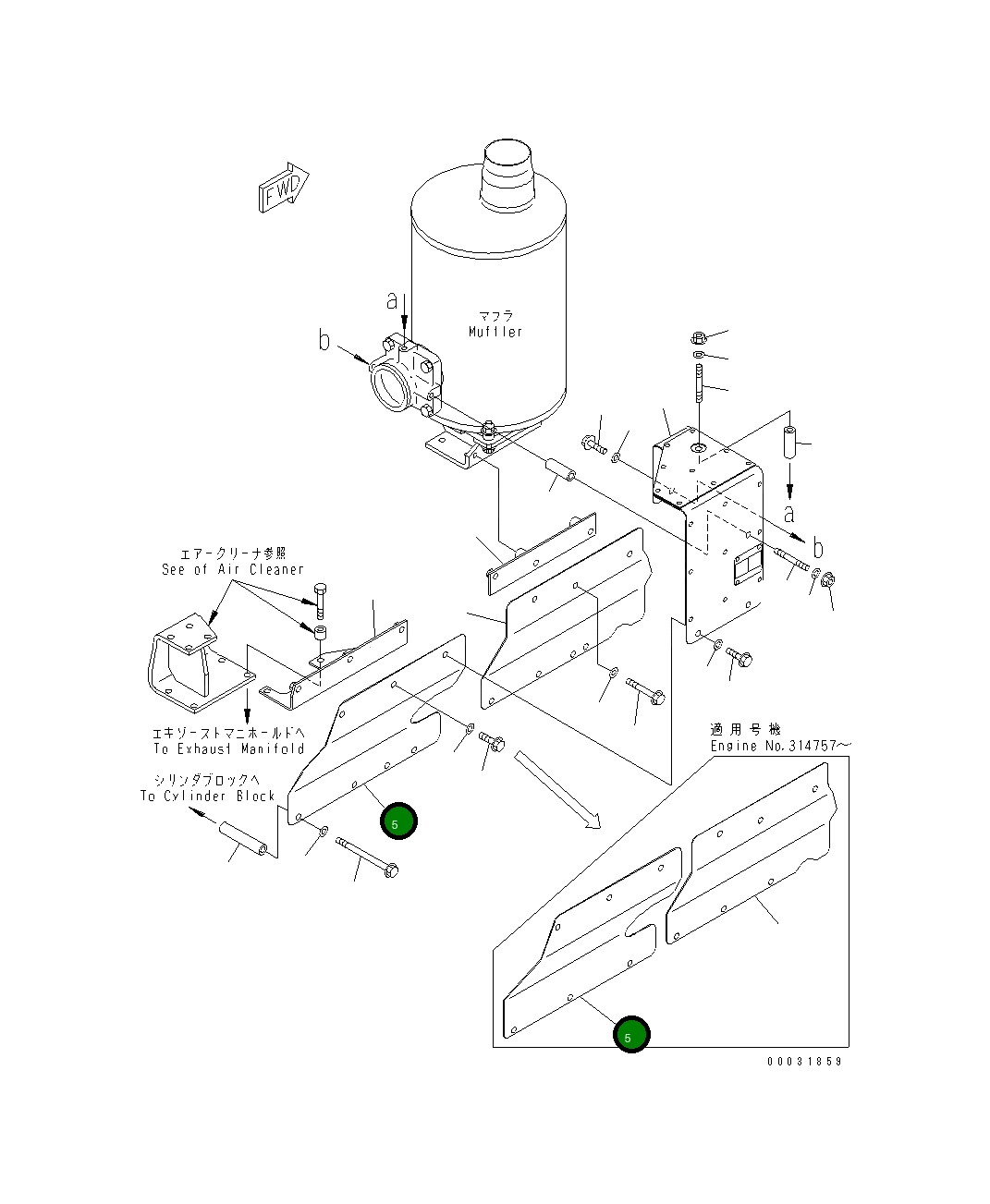 FWD

a

b

マフラ
Muffler

a

b

エアークリーナ参照
See of Air Cleaner

エキゾーストマニホールドへ
To Exhaust Manifold

シリンダブロックへ
To Cylinder Block

5

適用号機
Engine No.314757～

5

00031859