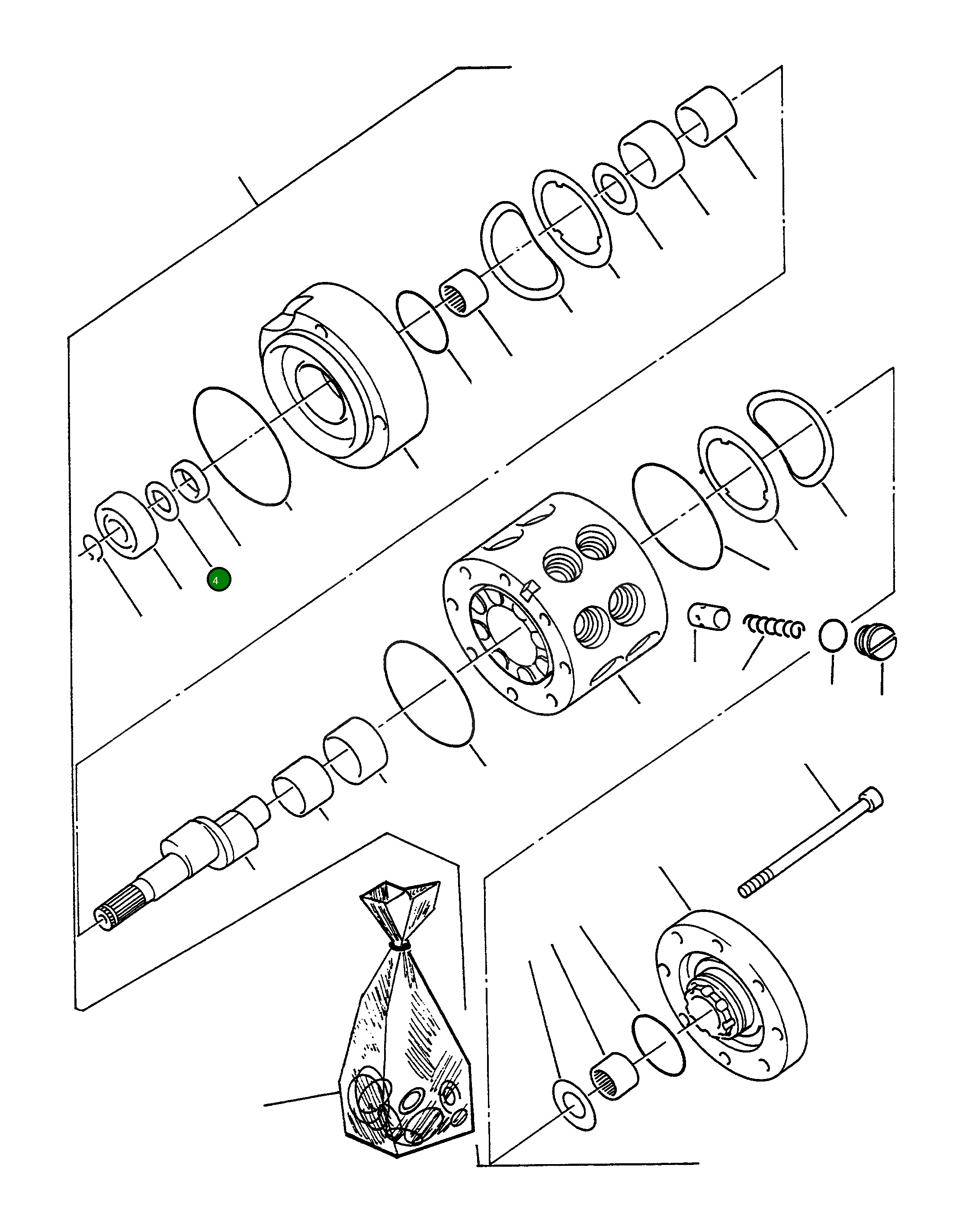 4