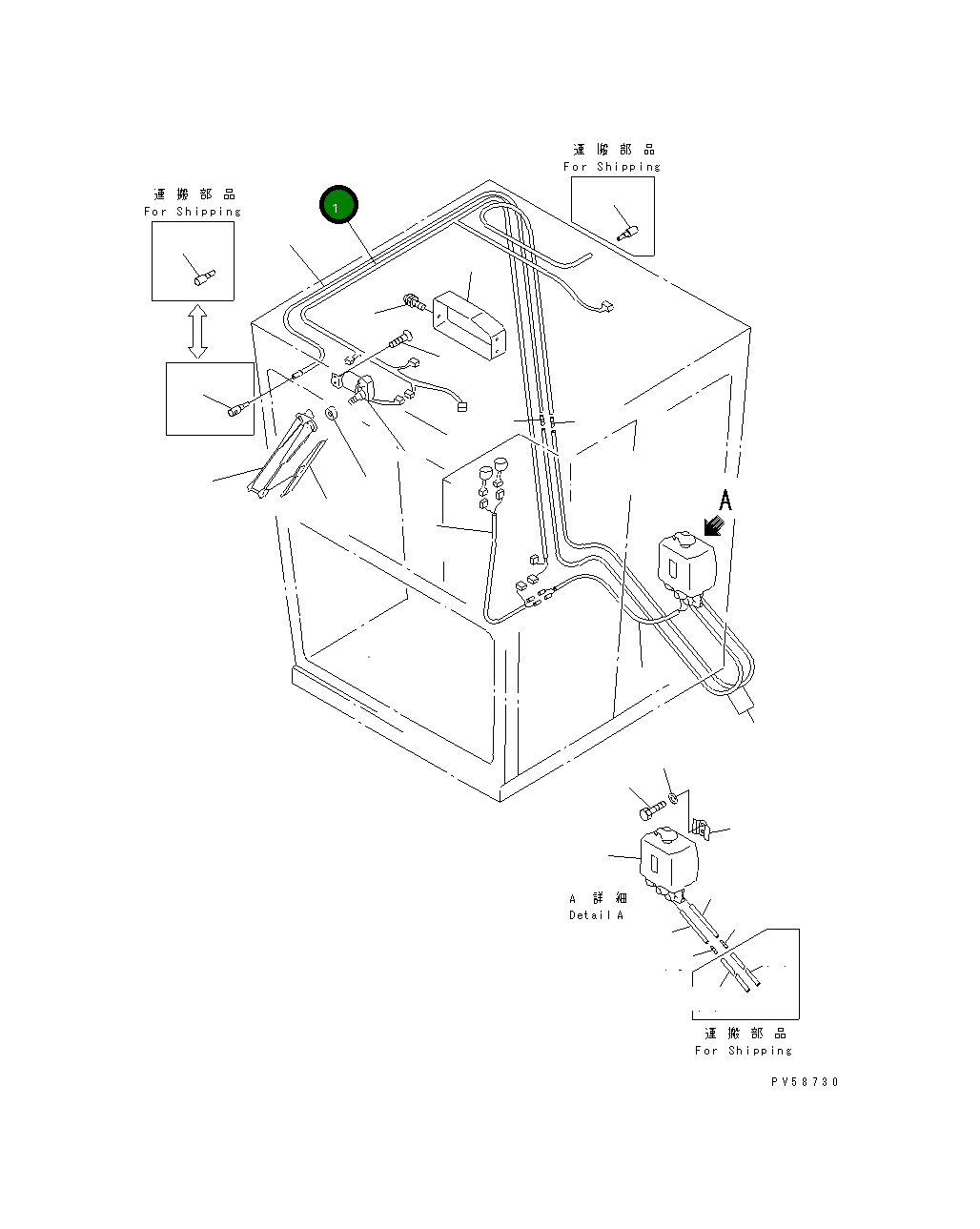 運搬部品
For Shipping

運搬部品
For Shipping

1

A

A 詳細
Detail A

運搬部品
For Shipping

PV58730