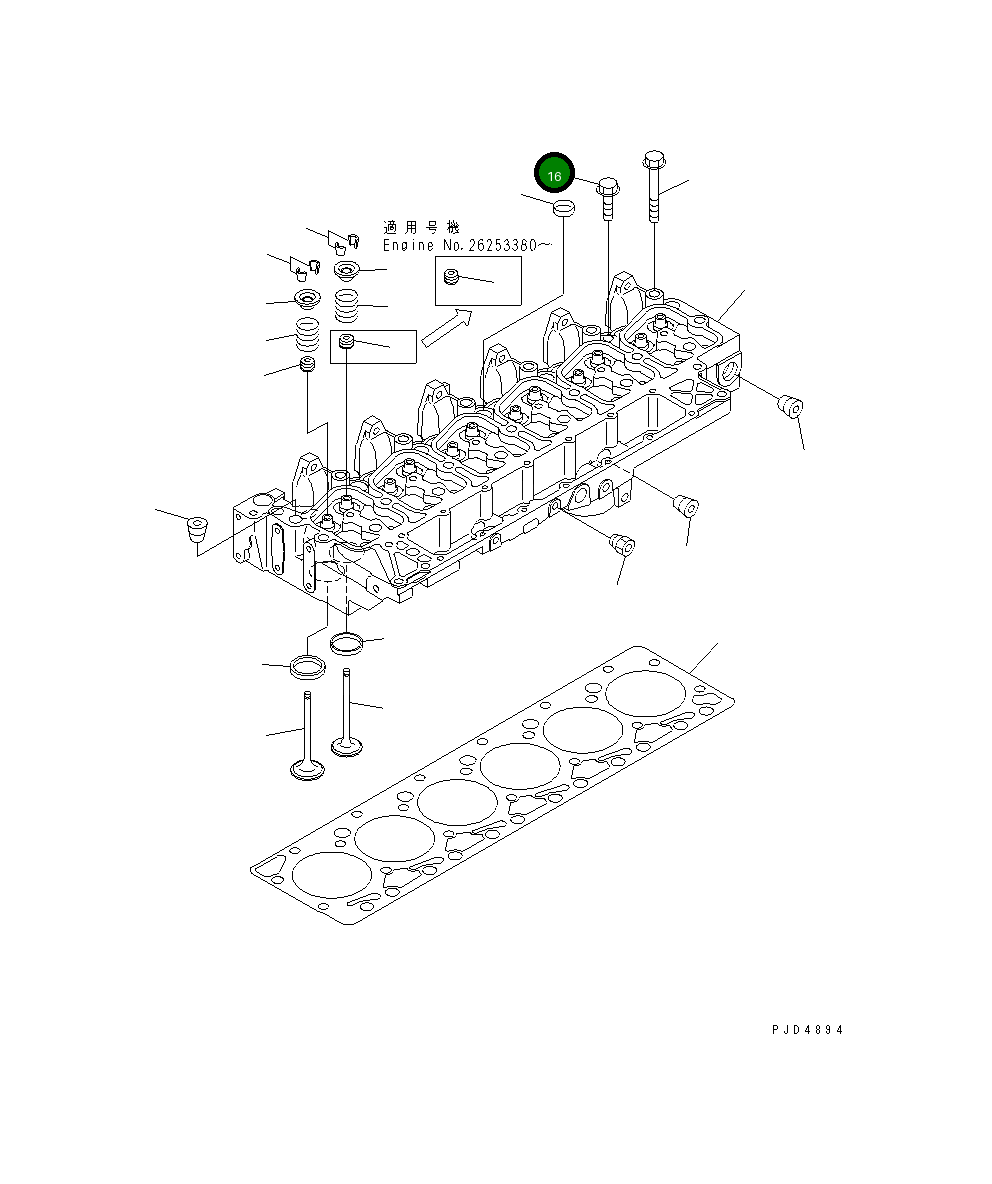 16

適用号機
Engine No.26253380~

PJD4894