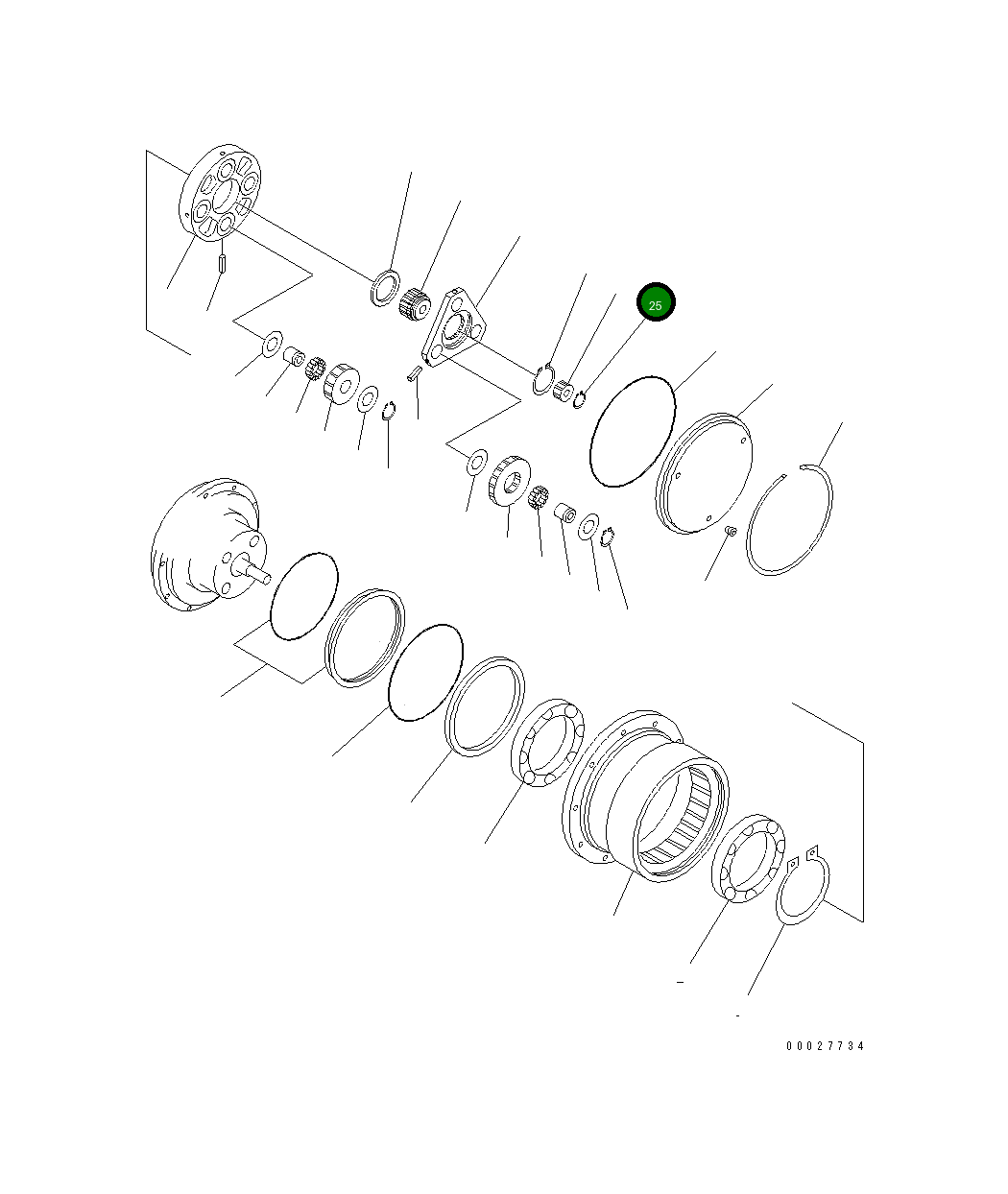 25

00027734