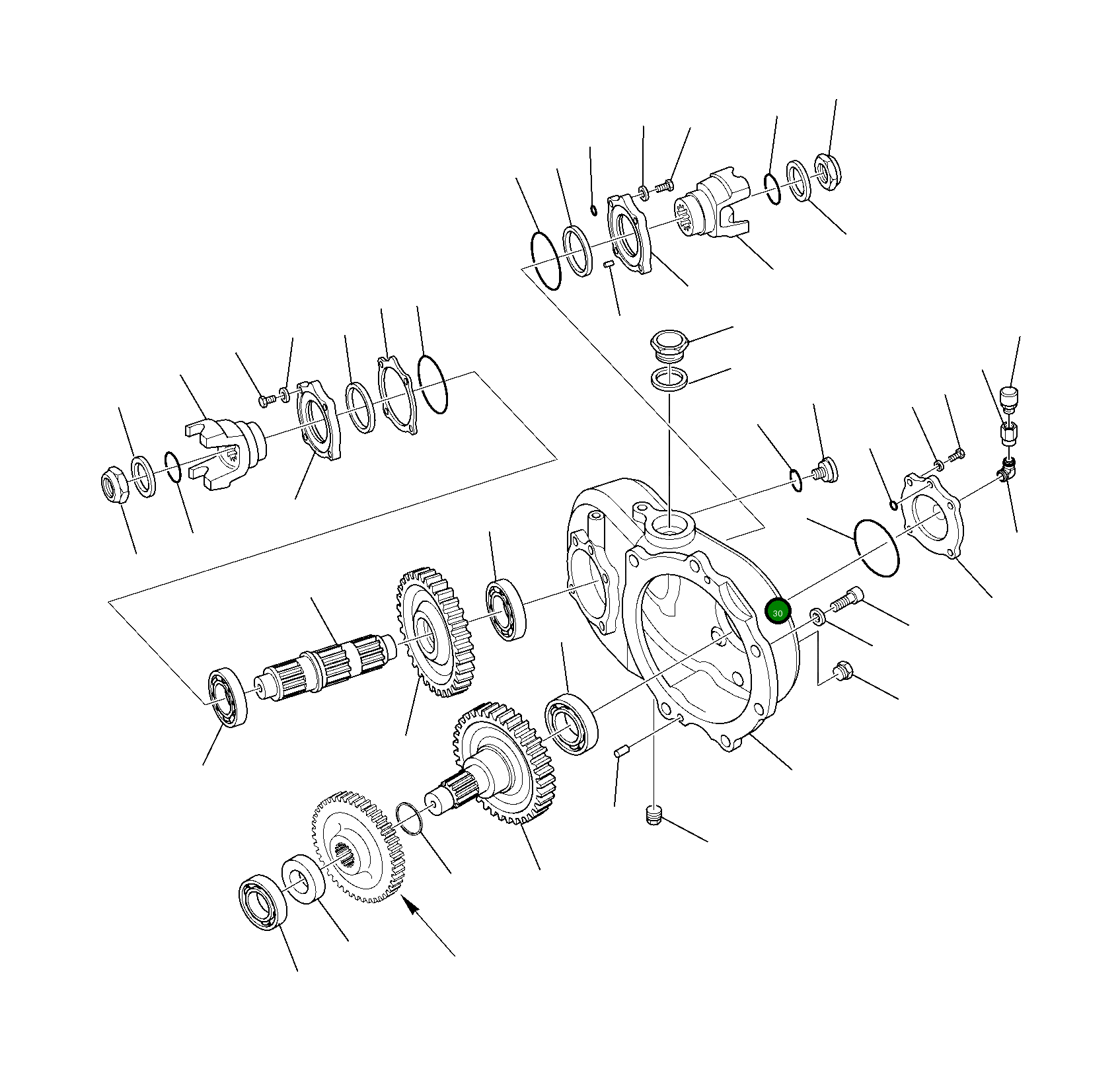 30