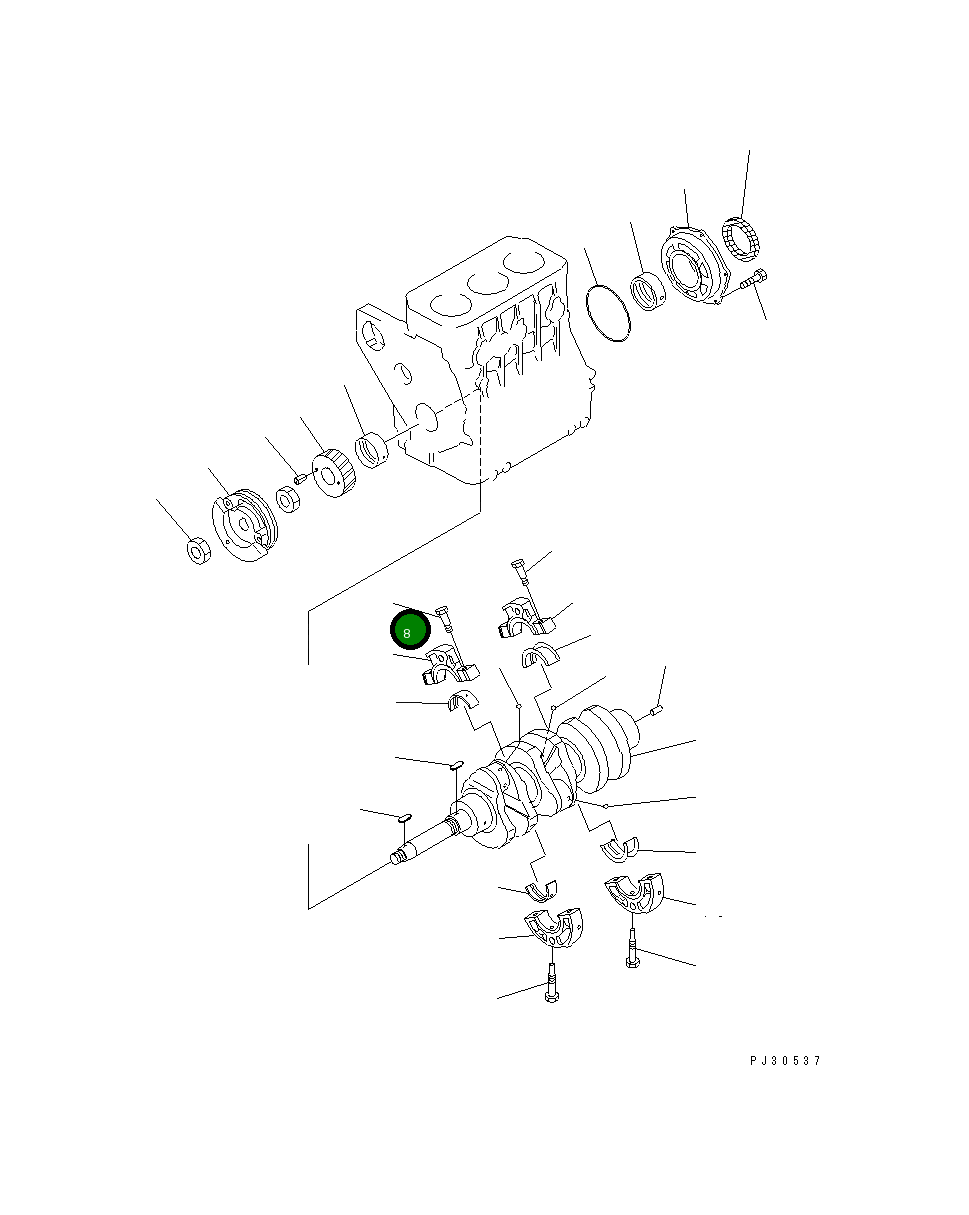 8

PJ30537