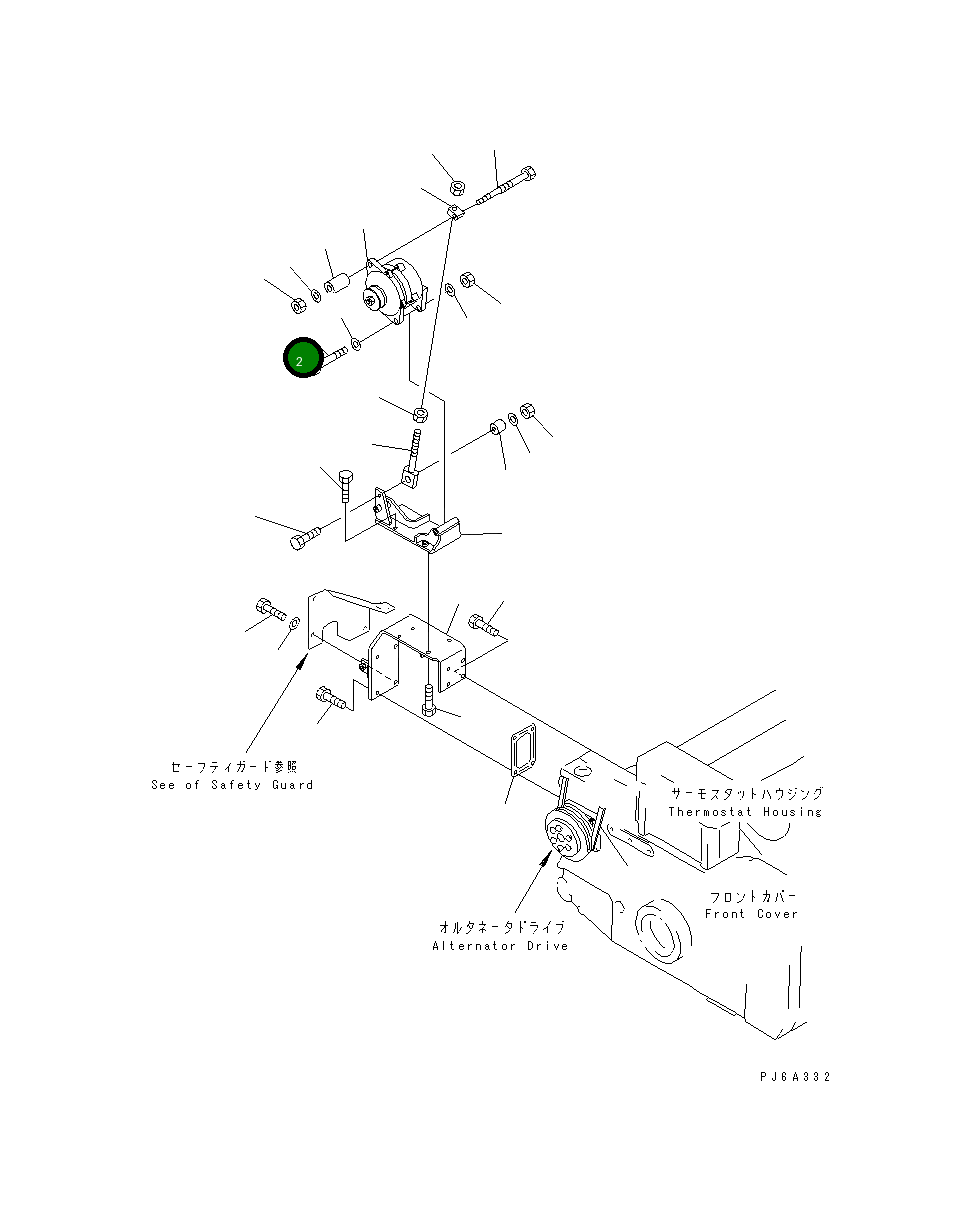 2

セーフティガード参照
See of Safety Guard

サーモスタットハウジング
Thermostat Housing

フロントカバー
Front Cover

オルタネータドライブ
Alternator Drive

PJ6A332