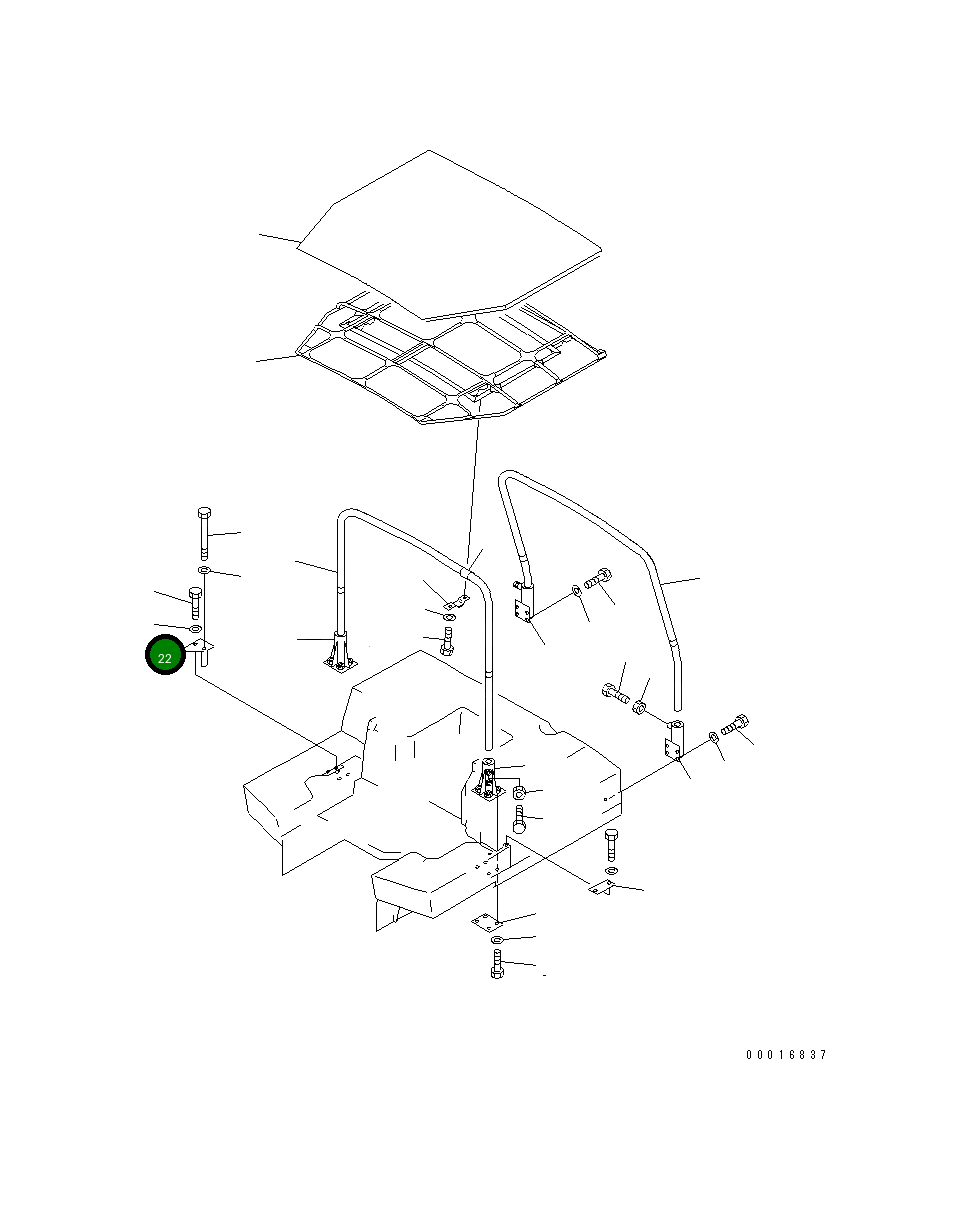 22

00016837