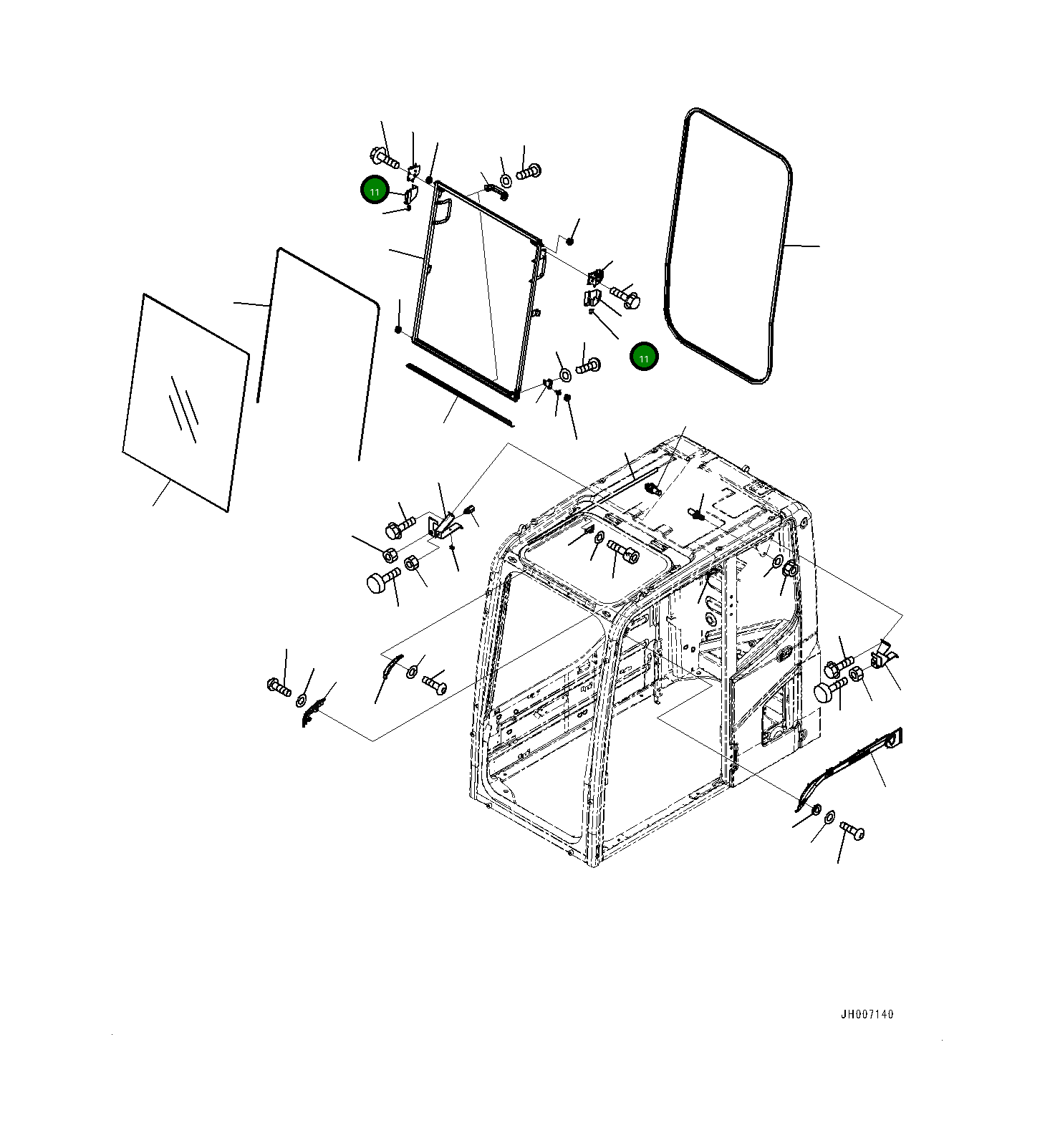 11
11
JH007140