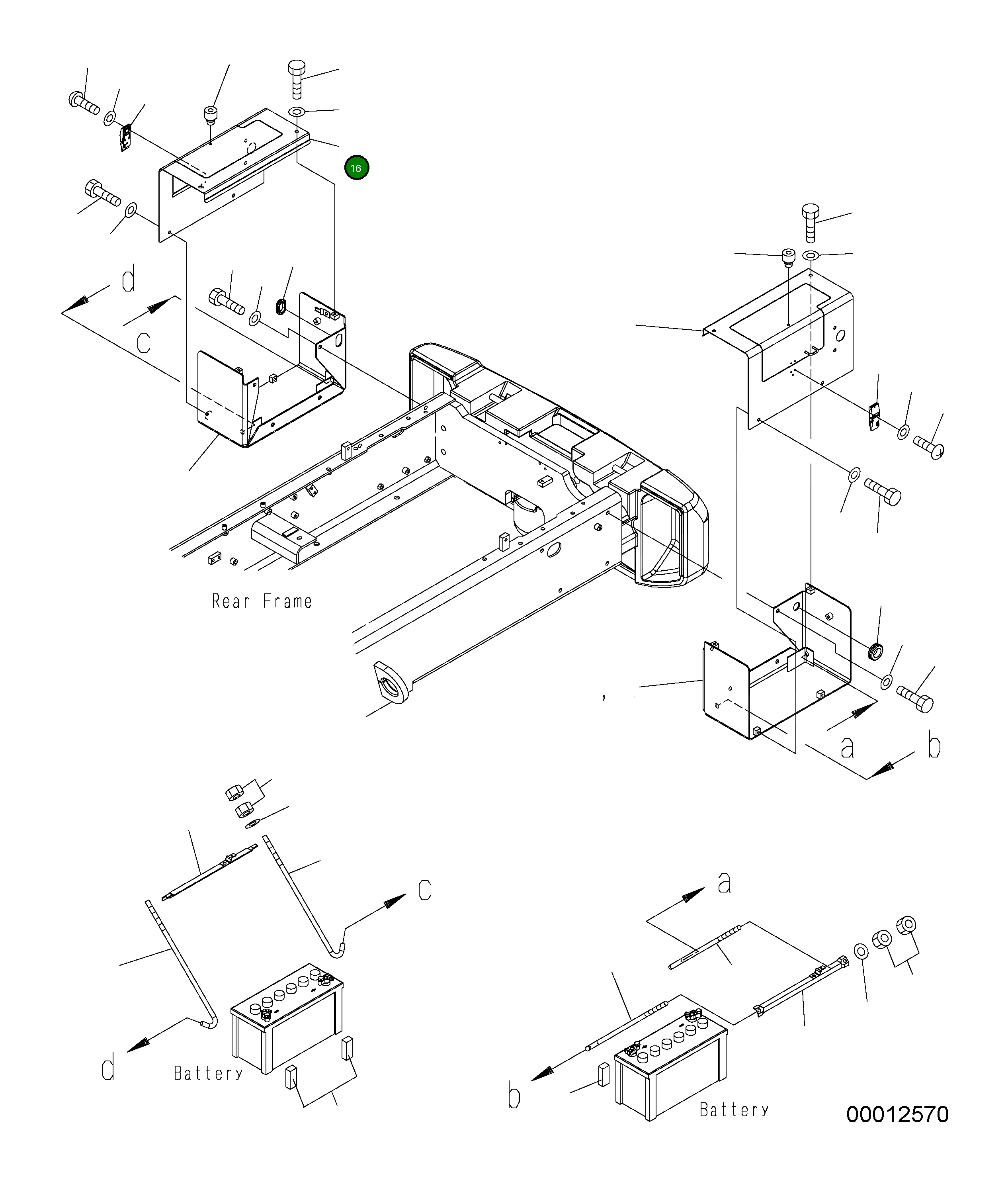 16

d

c

Rear Frame

a

b

c

a

d

Battery

b

Battery

00012570