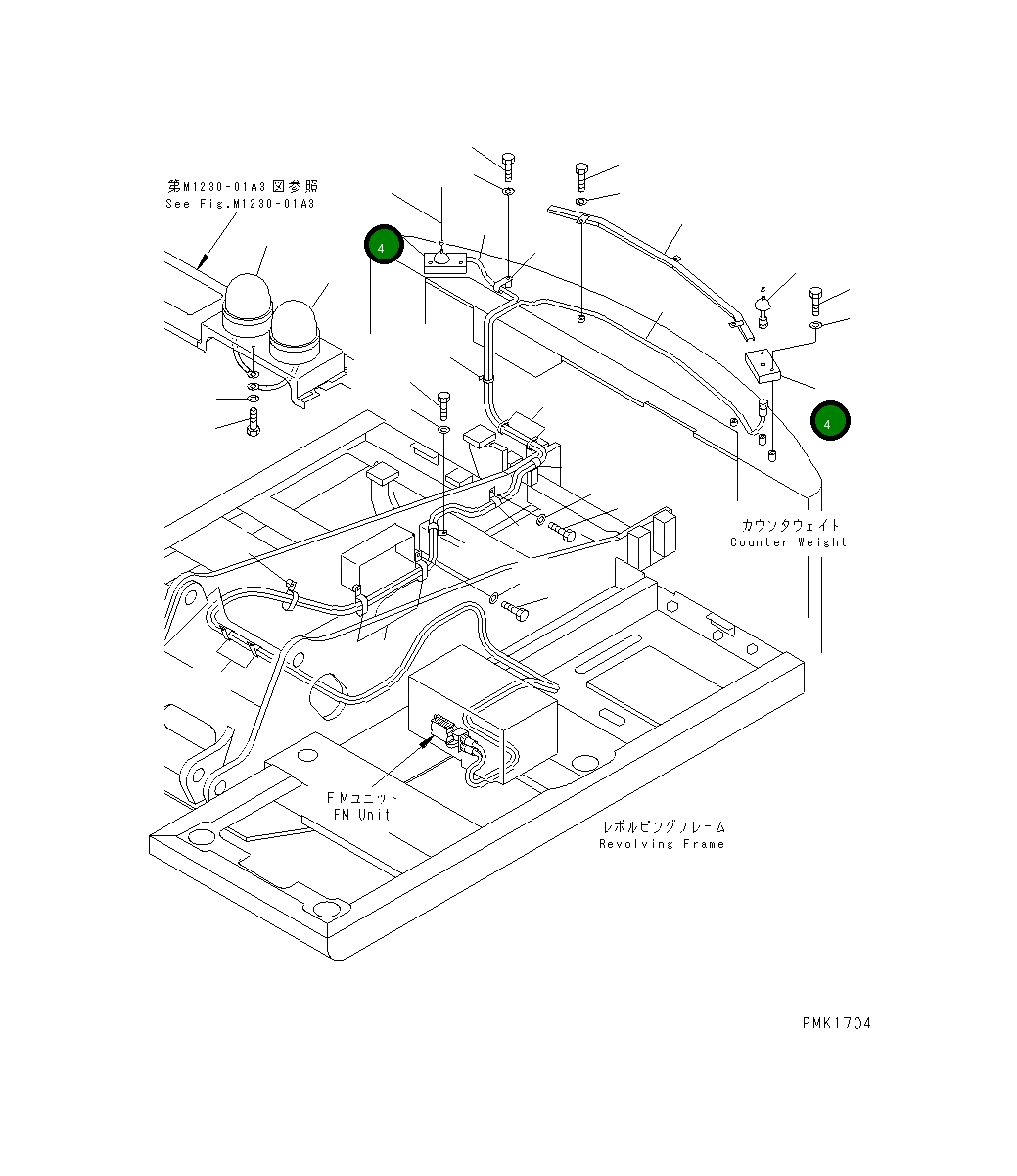 第M1230-01A3図参照
See Fig.M1230-01A3

4

4

カウンタウェイト
Counter Weight

FMユニット
FM Unit

レボルビングフレーム
Revolving Frame

PMK1704