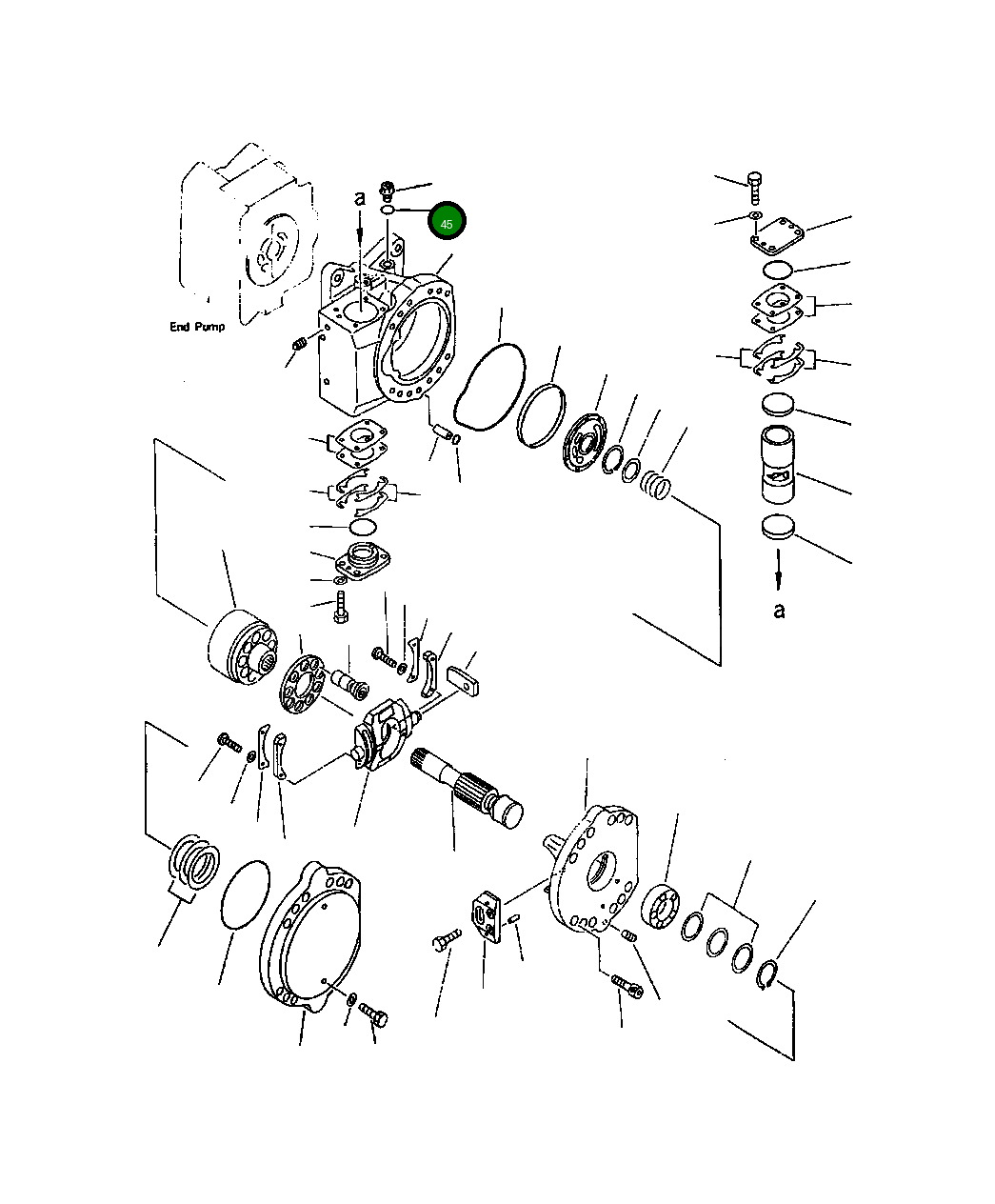 a
45
End Pump
a