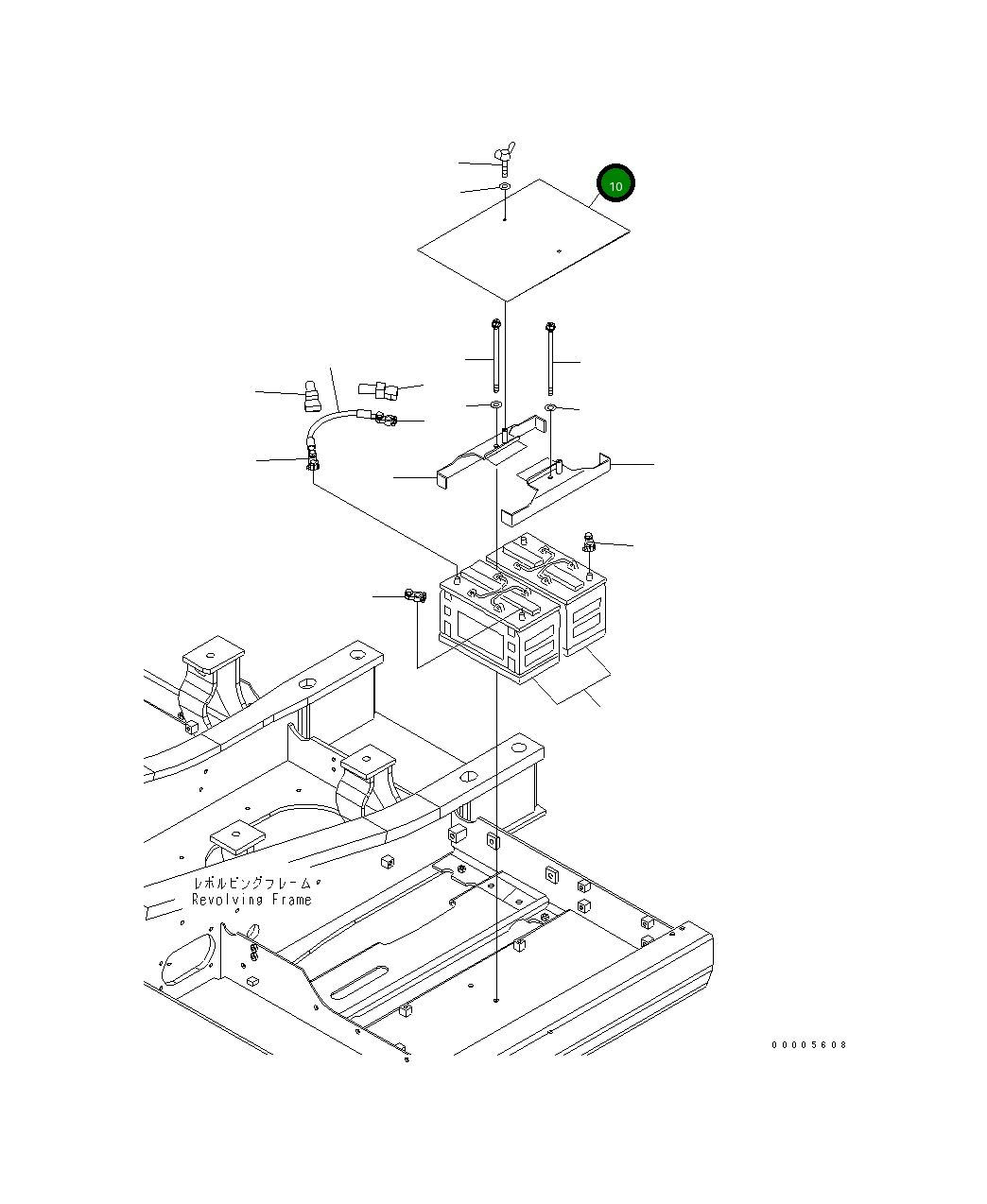 10

レボルビングフレーム
Revolving Frame

00005608