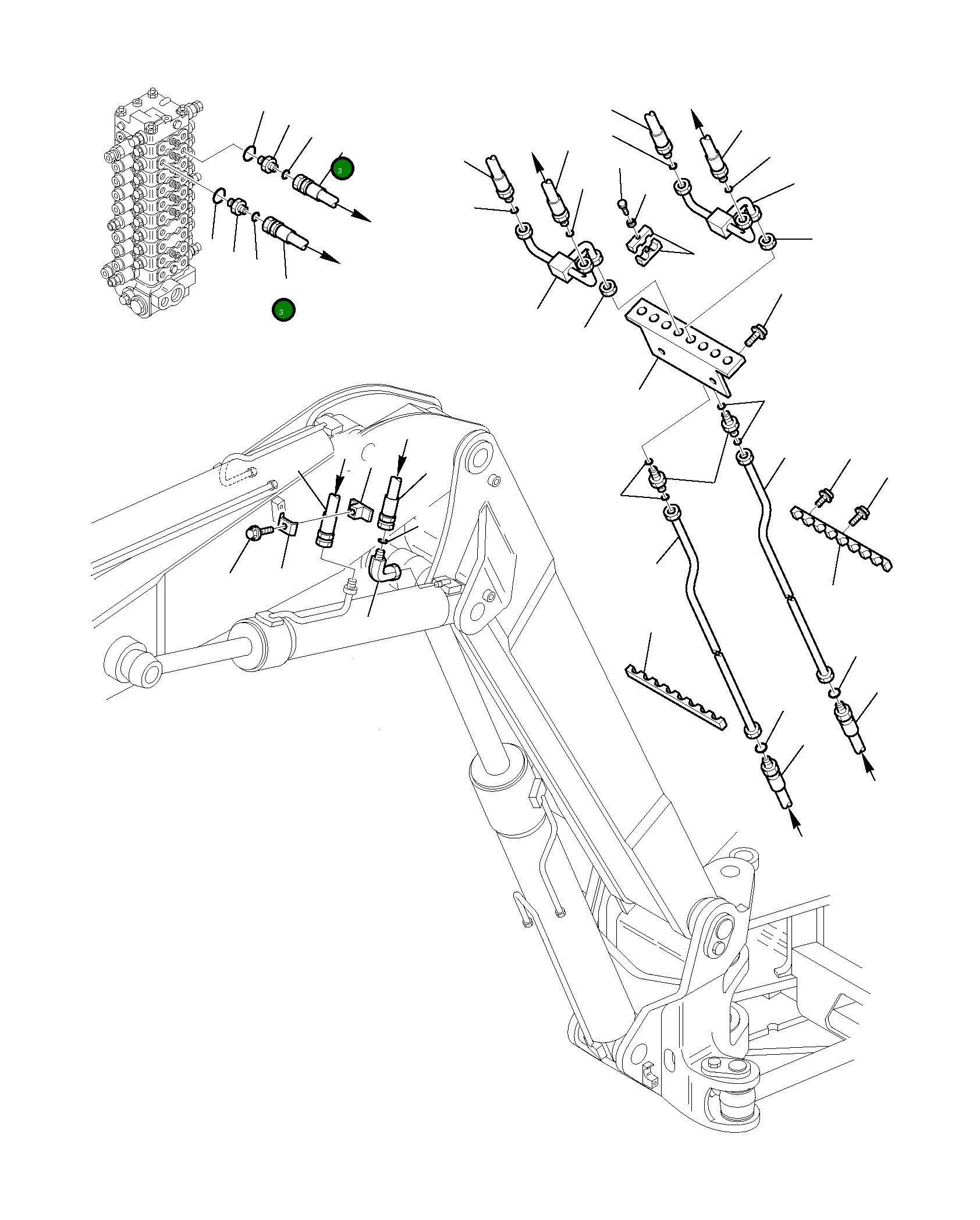 3

3