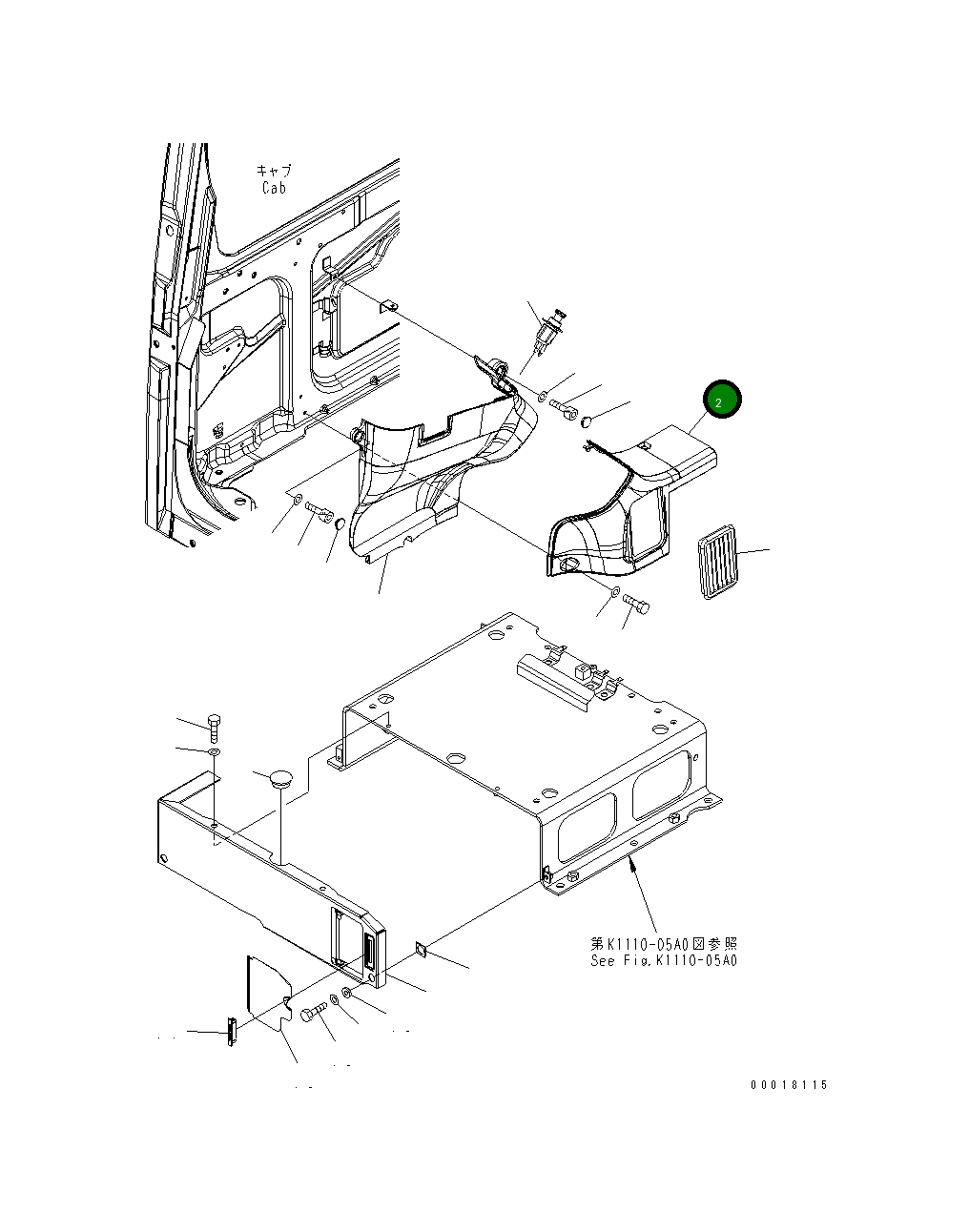 キャブ
Cab

2

第K1110-05A0図参照
See Fig.K1110-05A0

00018115