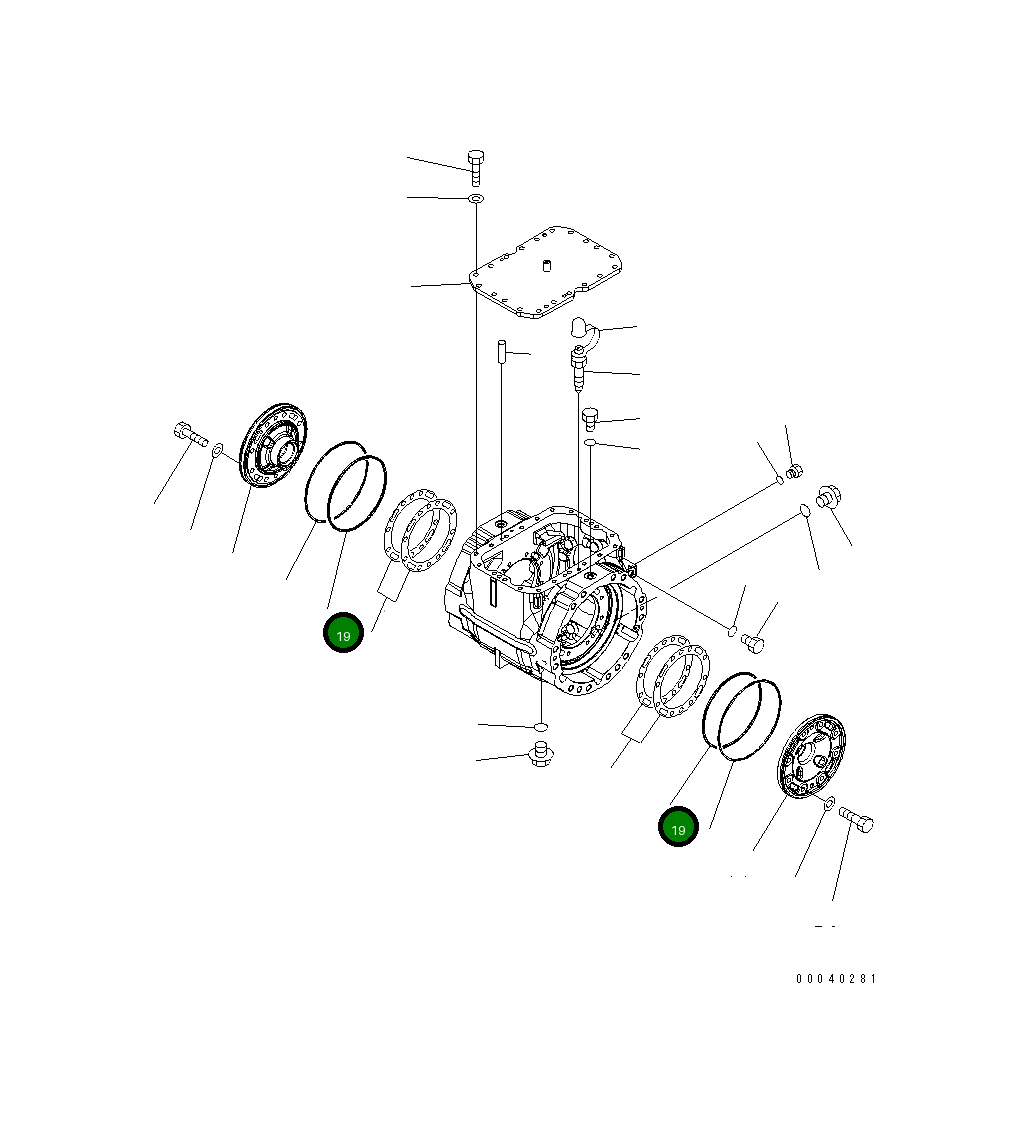 19

19

00040281