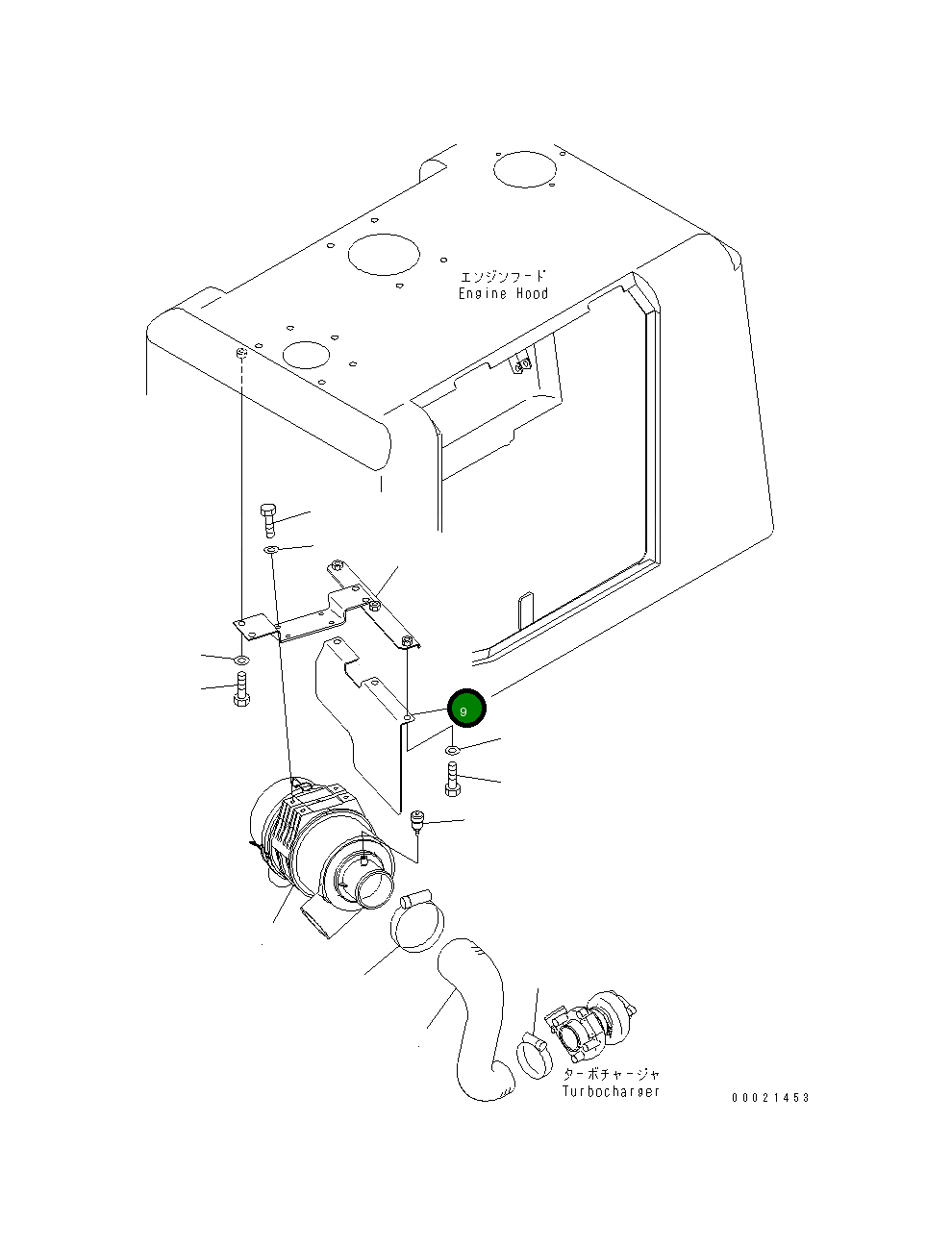 エンジンフード
Engine Hood

9

ターボチャージャ
Turbocharger

00021453