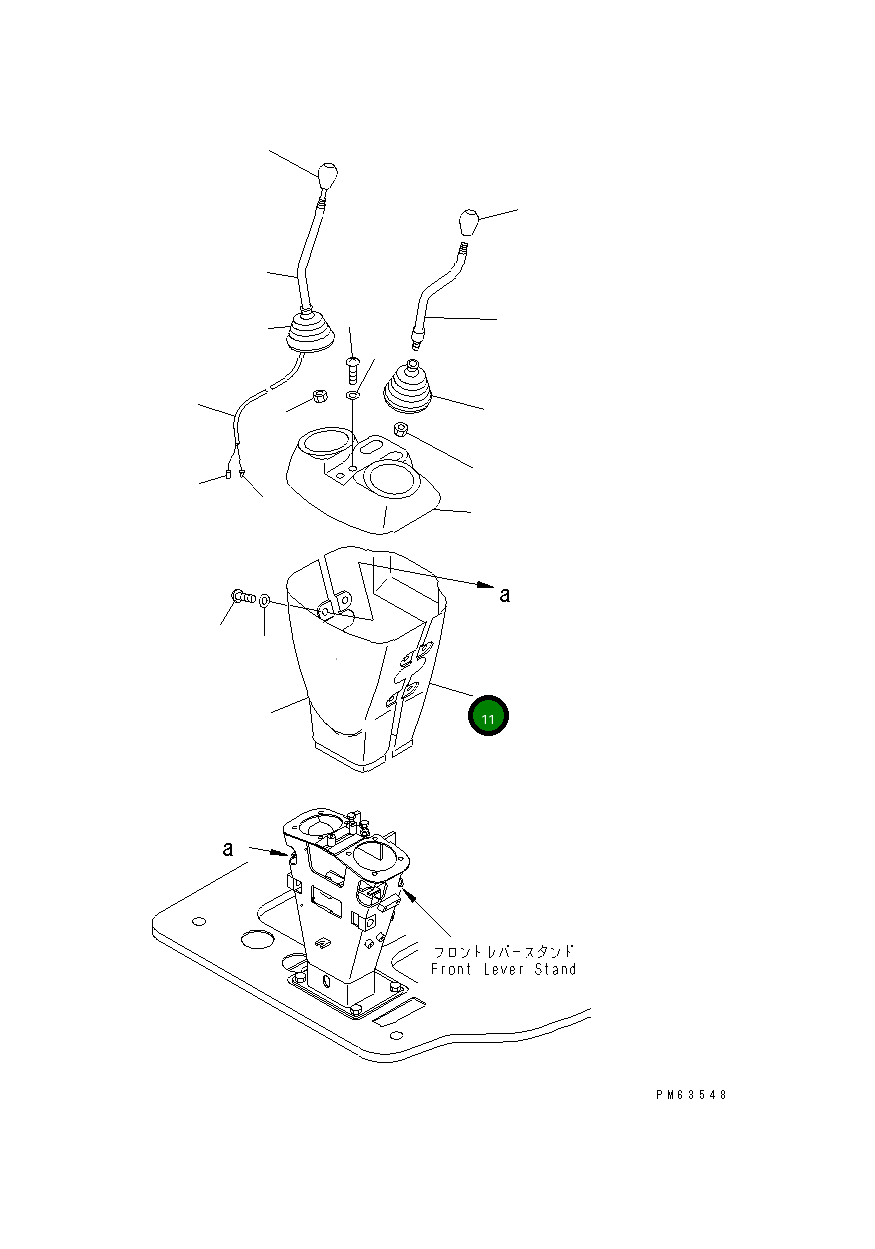 a

11

a

フロントレバースタンド
Front Lever Stand

PM63548