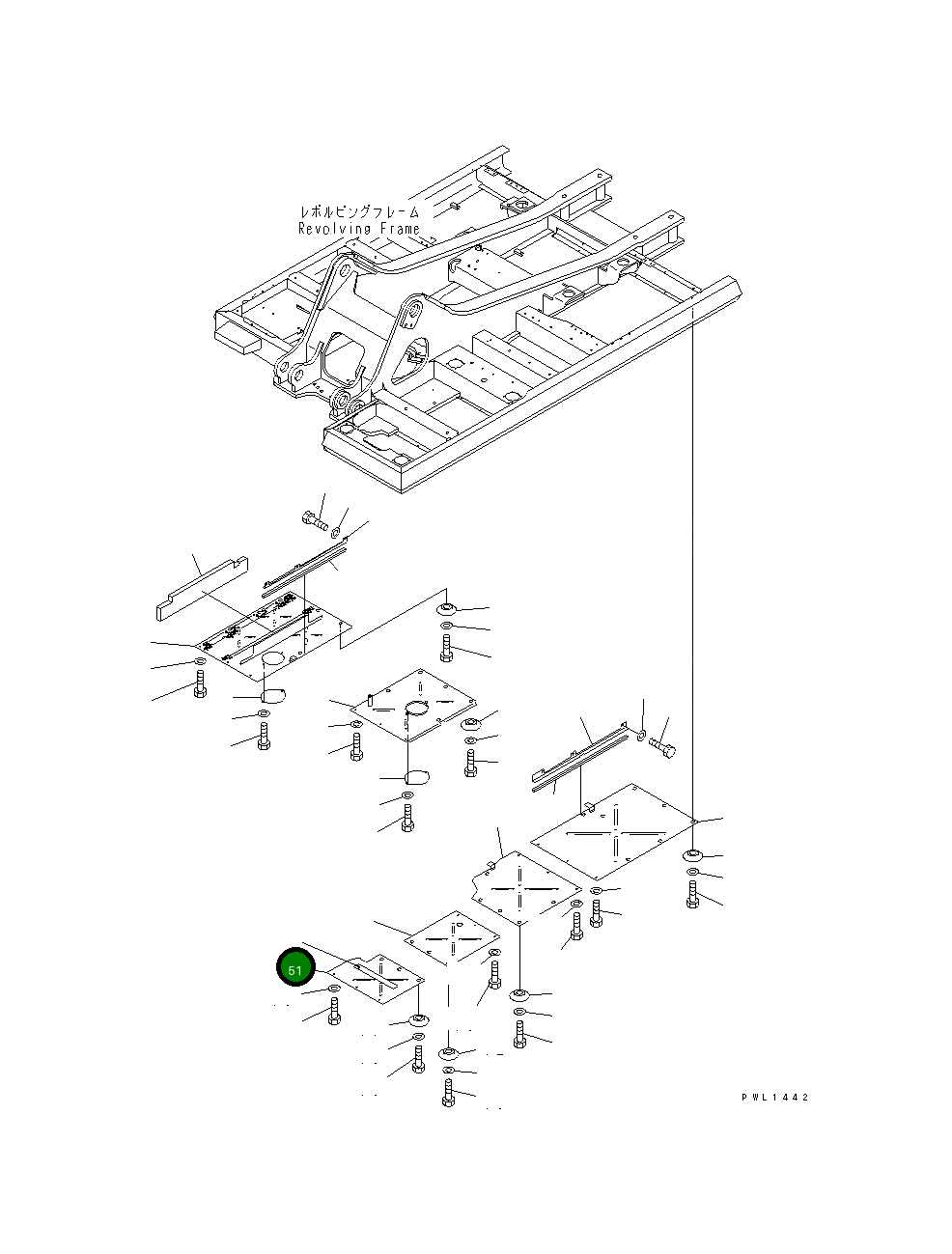 レボルビングフレーム
Revolving Frame

51

PWL1442