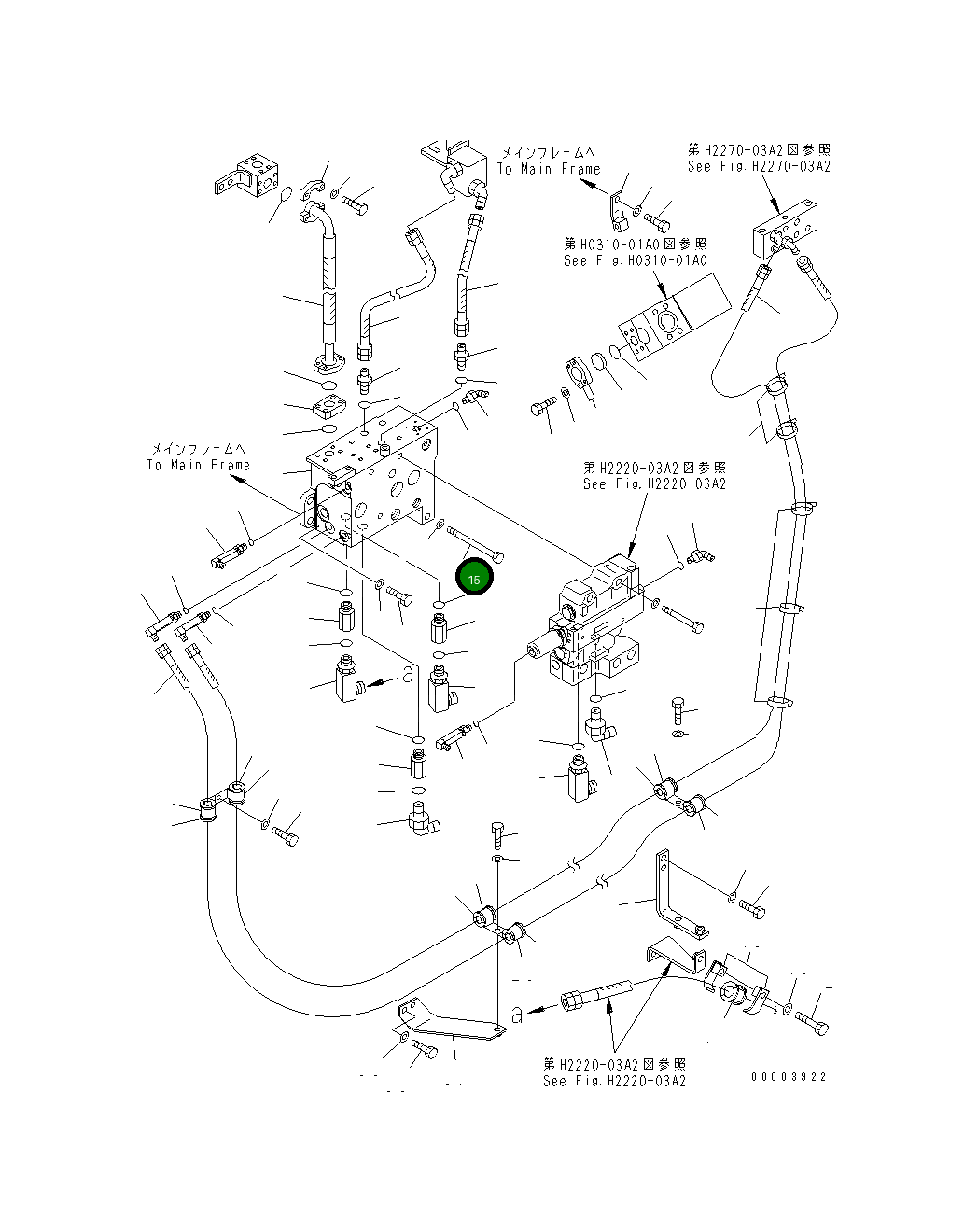 メインフレームへ
To Main Frame

第H2270-03A2図参照
See Fig.H2270-03A2

第H0310-01A0図参照
See Fig.H0310-01A0

メインフレームへ
To Main Frame

第H2220-03A2図参照
See Fig.H2220-03A2

15

a

a

第H2220-03A2図参照
See Fig.H2220-03A2

00003922