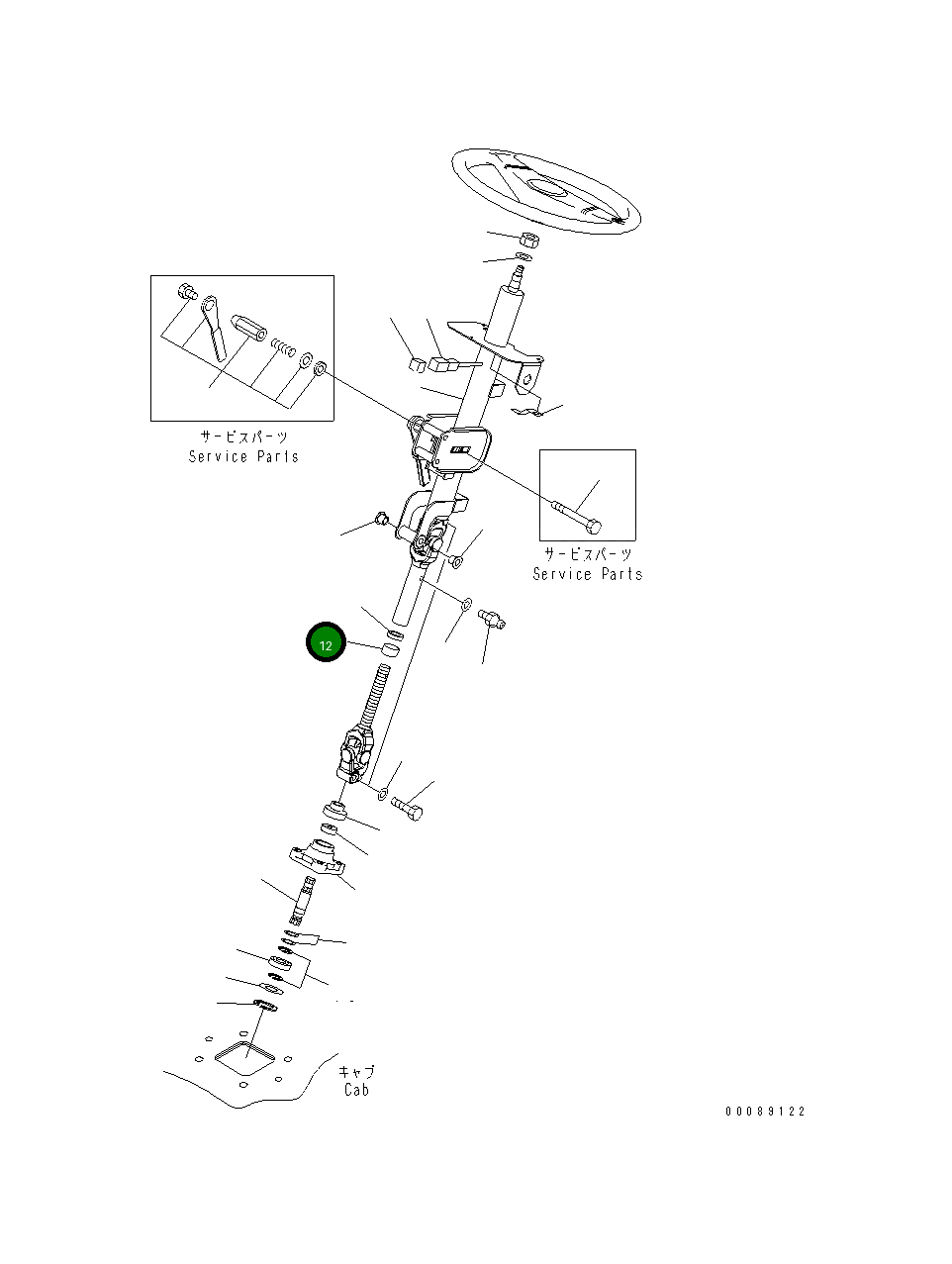 サービスパーツ
Service Parts

サービスパーツ
Service Parts

12

キャブ
Cab

00089122