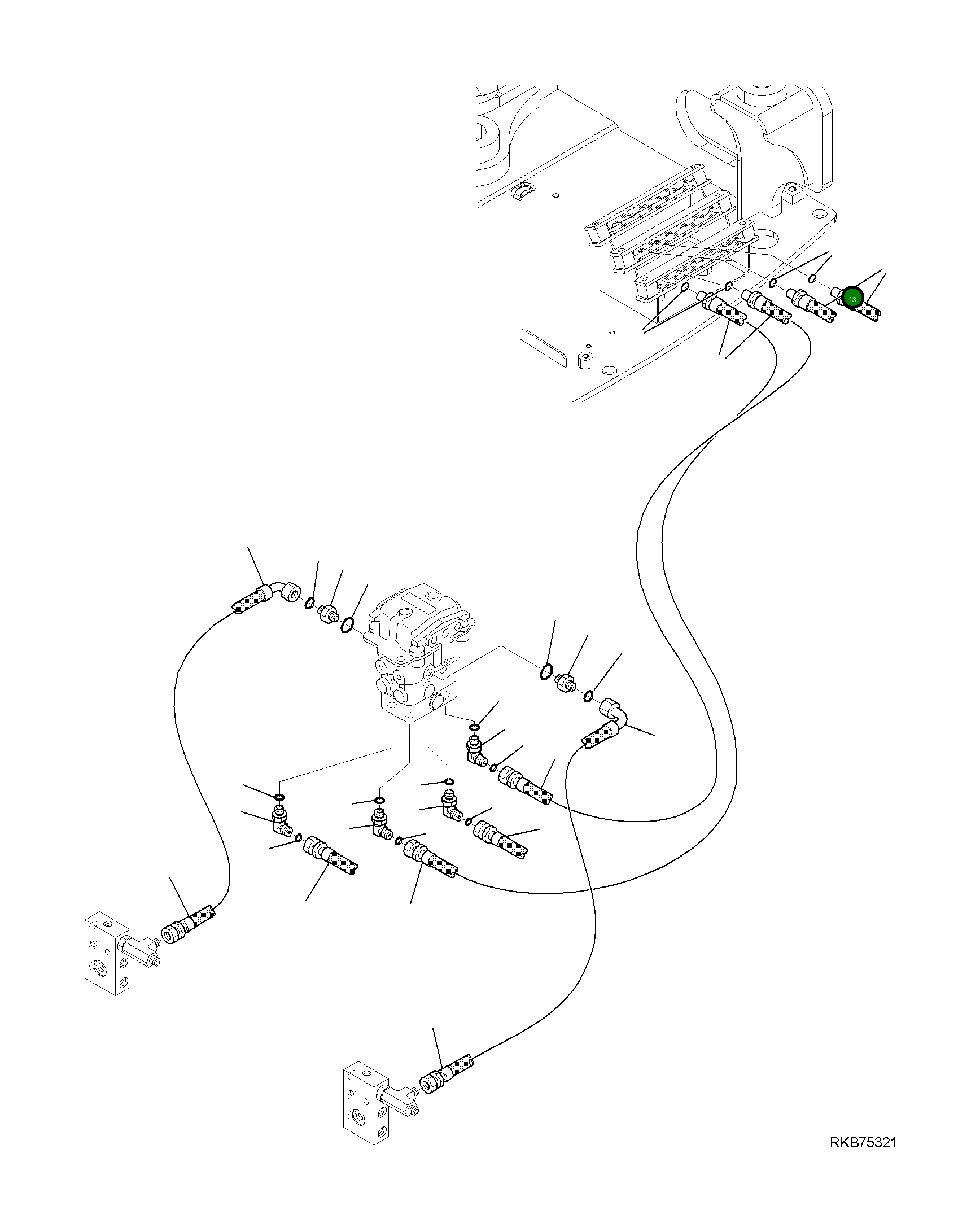 13

RKB75321