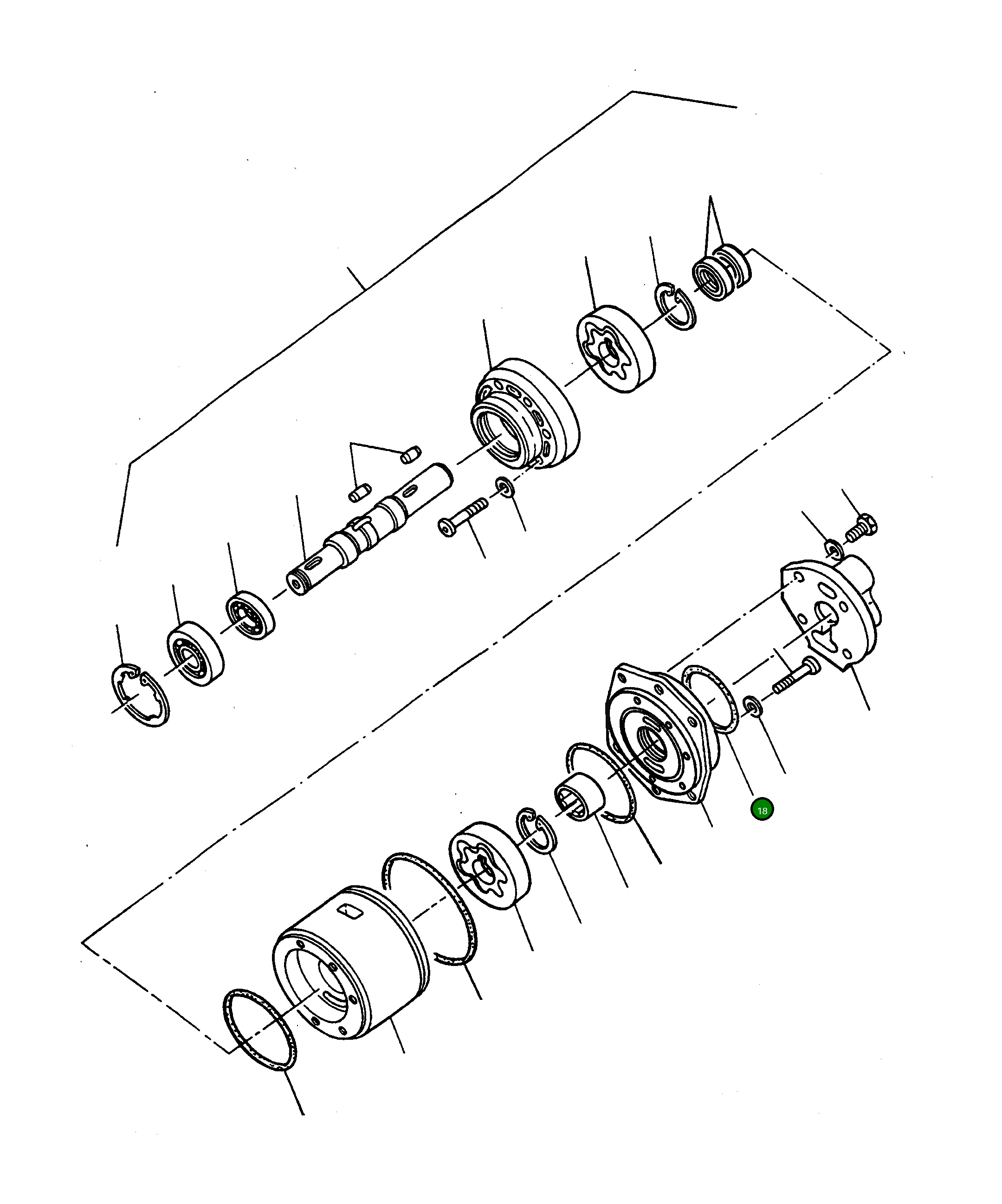 18