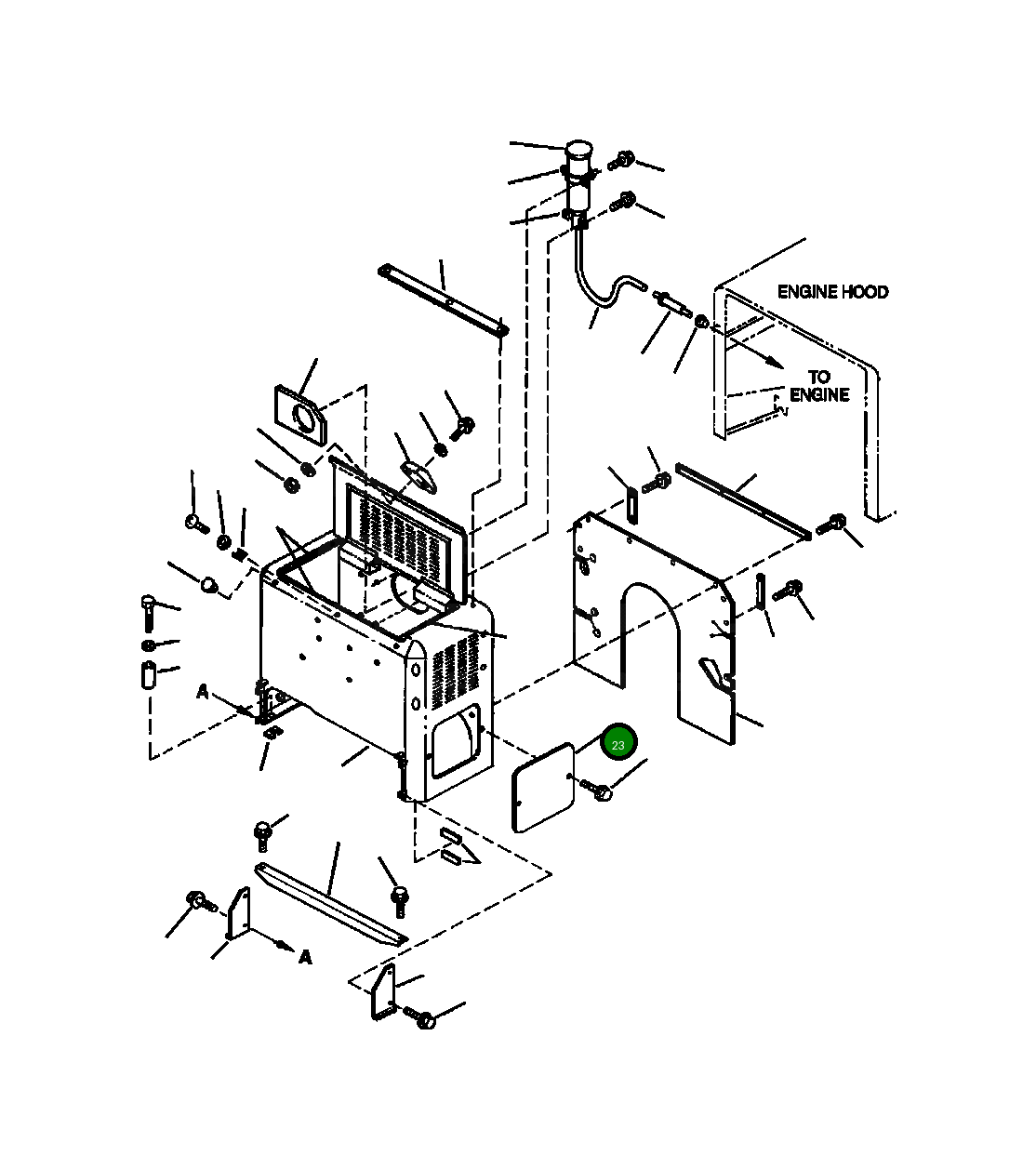 ENGINE HOOD
TO ENGINE
A
23
A