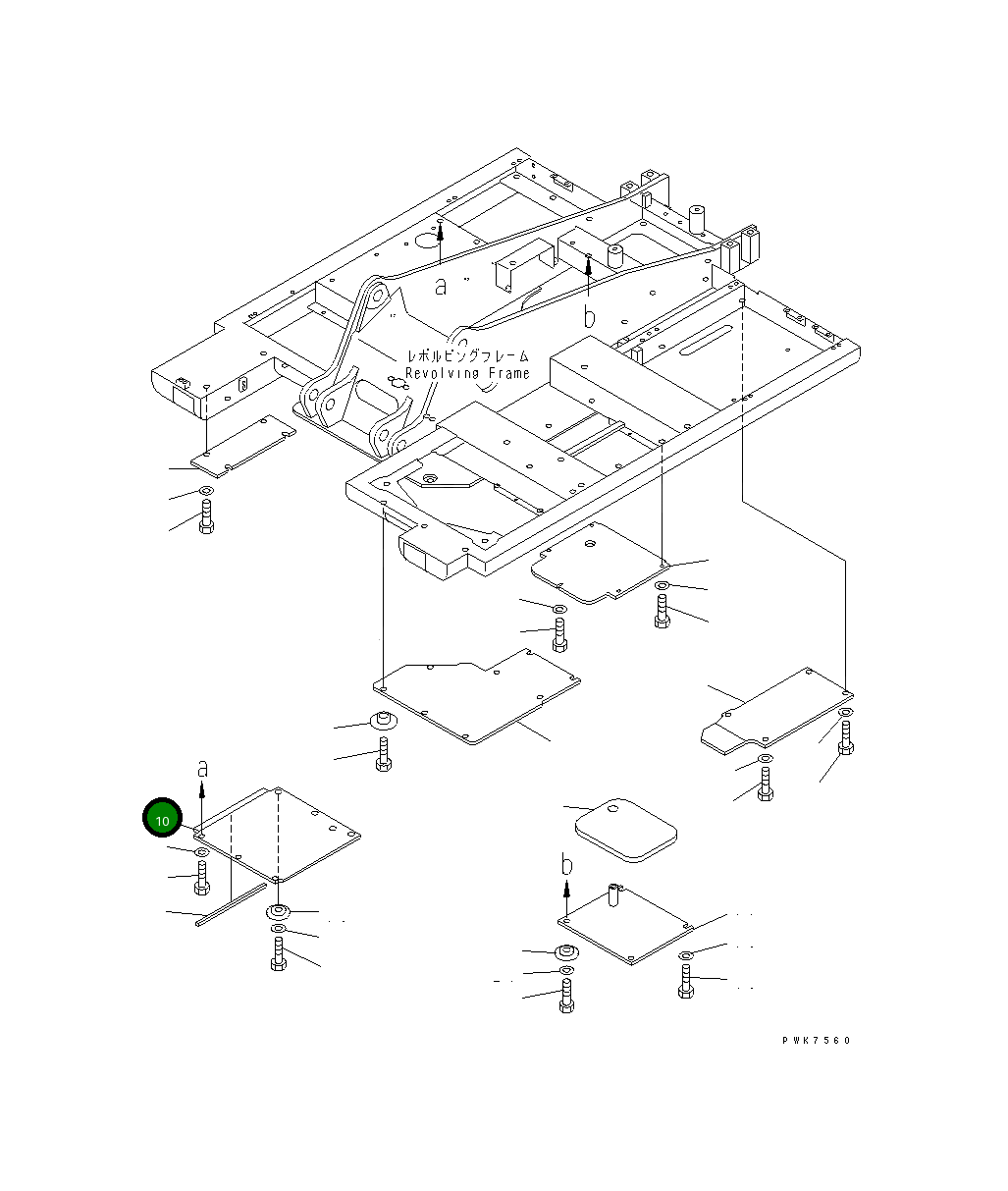 a
b
レボルビングフレーム
Revolving Frame
a
10
b
PWK7560