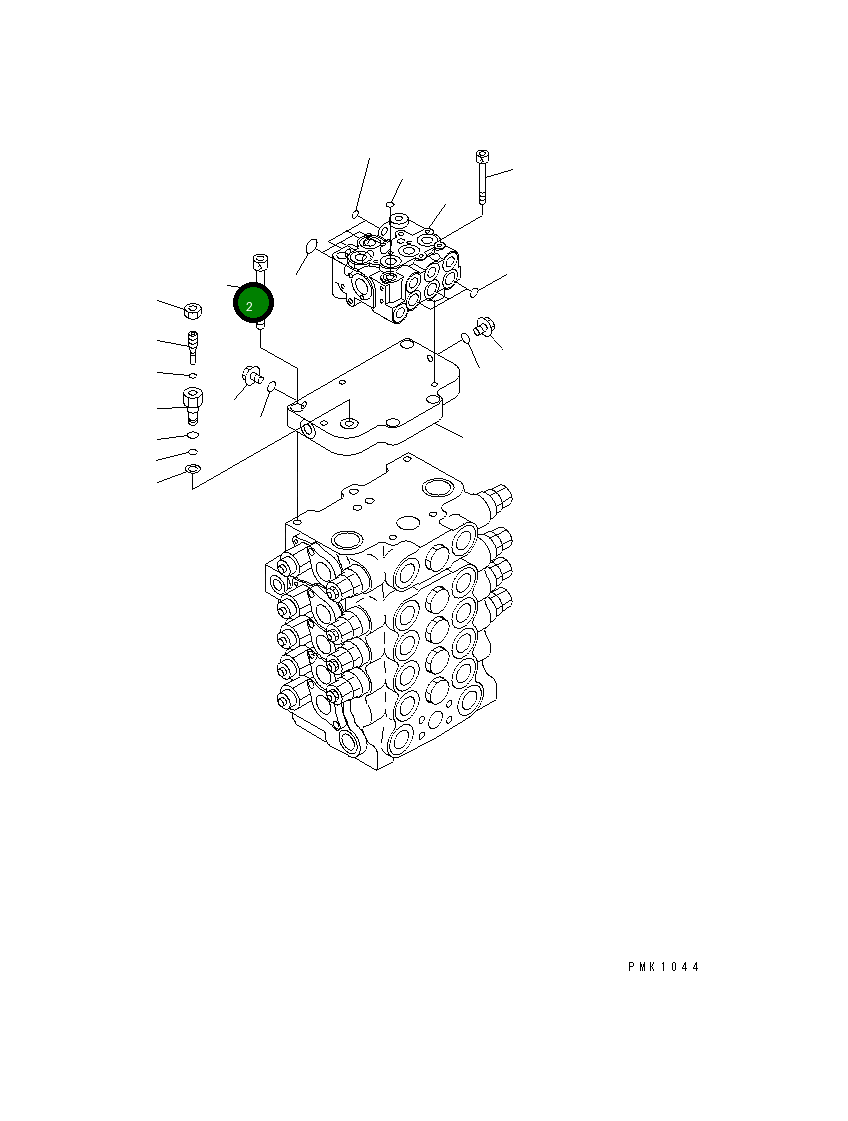 2

PMK1044