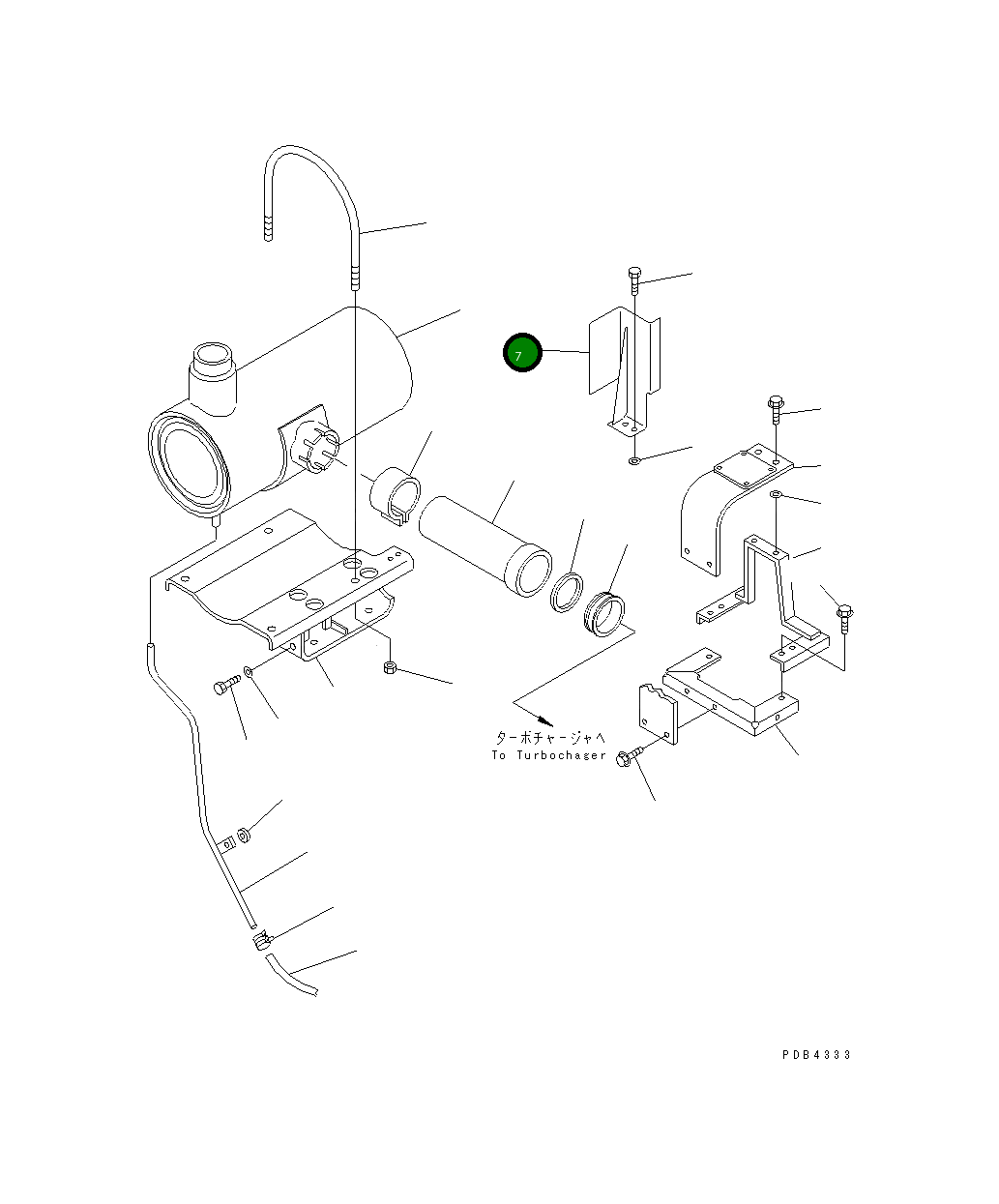 7

ターボチャージャへ
To Turbochager

PDB4333